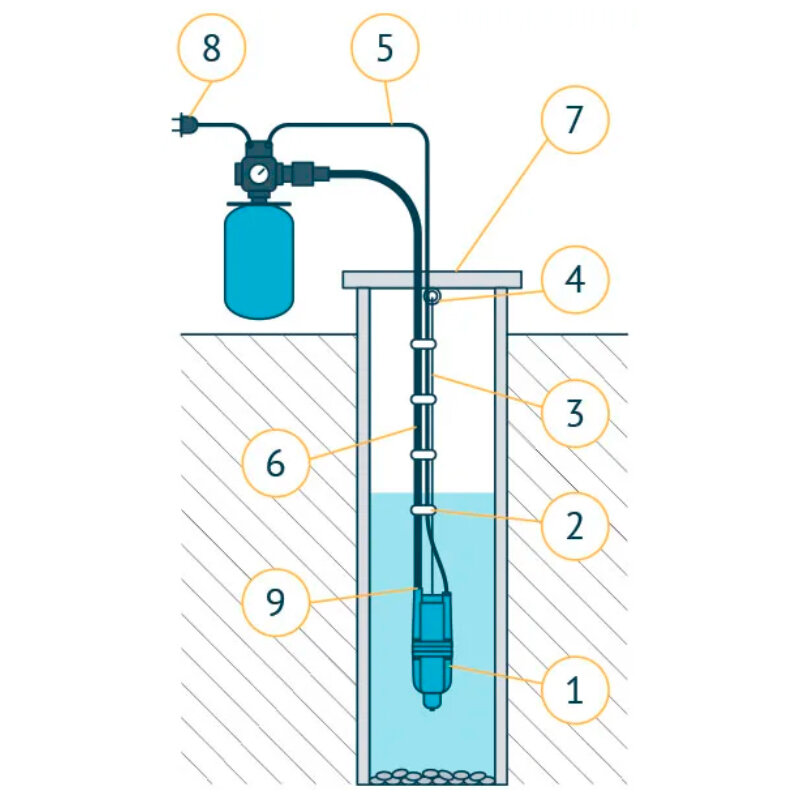 8
5
7
4
3
6
2
9
1