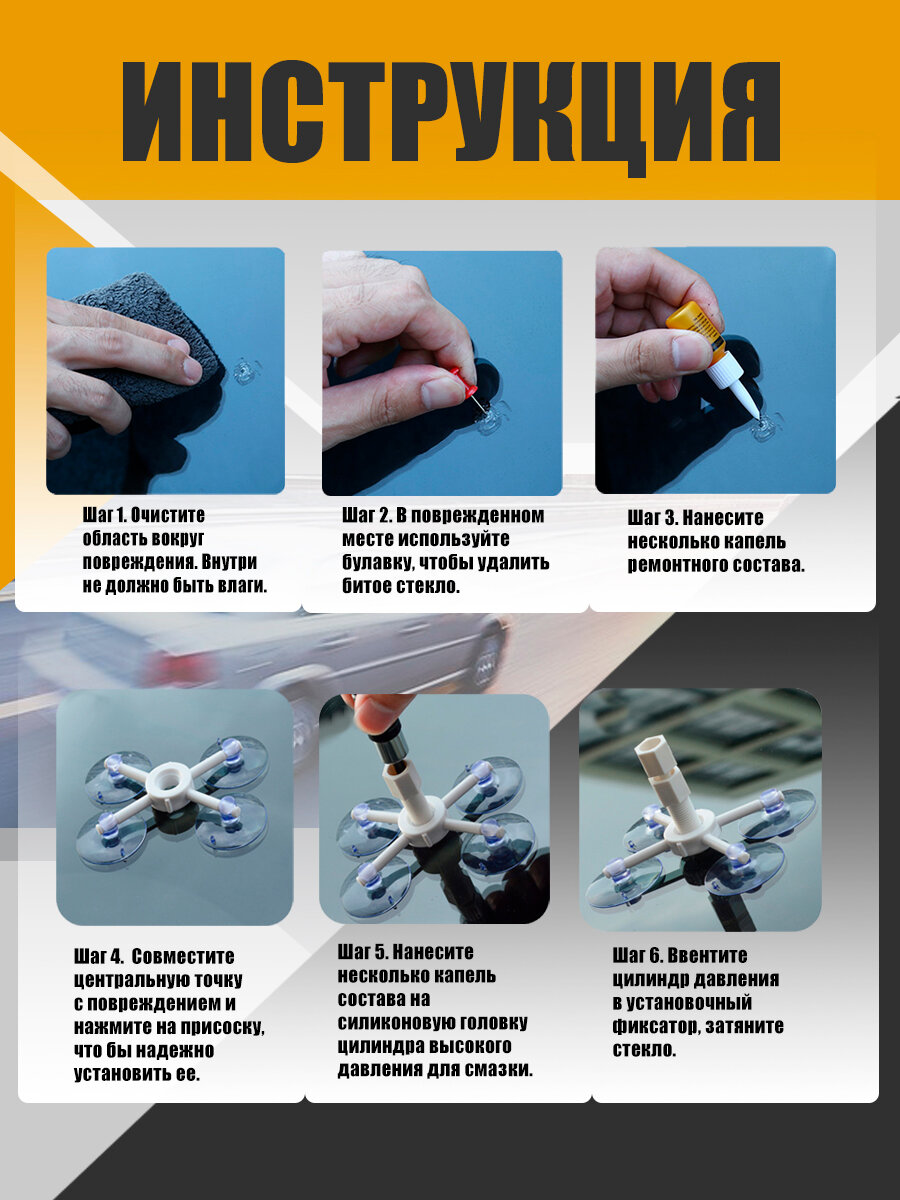 ИНСТРУКЦИЯ

Шаг 1. Очистите область вокруг повреждения. Внутри не должно быть влаги.

Шаг 2. В поврежденном месте используйте булавку, чтобы удалить битое стекло.

Шаг 3. Нанесите несколько капель ремонтного состава.

Шаг 4. Совместите центральную точку с повреждением и нажмите на присоску, что бы надежно установить ее.

Шаг 5. Нанесите несколько капель состава на силиконовую головку цилиндра высокого давления для смазки.

Шаг 6. Ввентите цилиндр давления в установочный фиксатор, затяните стекло.