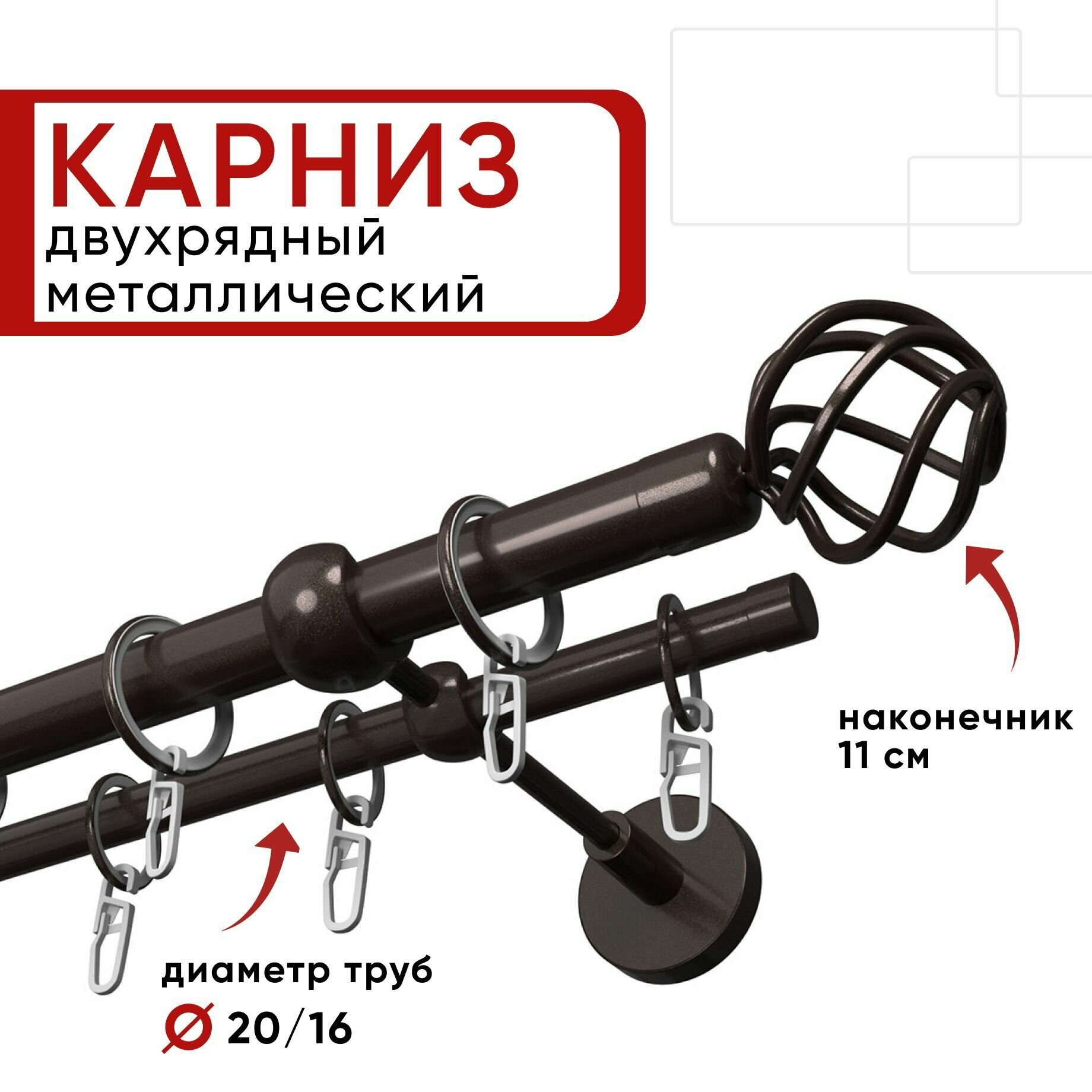 КАРНИЗ
двухрядный
металлический

наконечник
11 см

диаметр труб
Ø 20/16