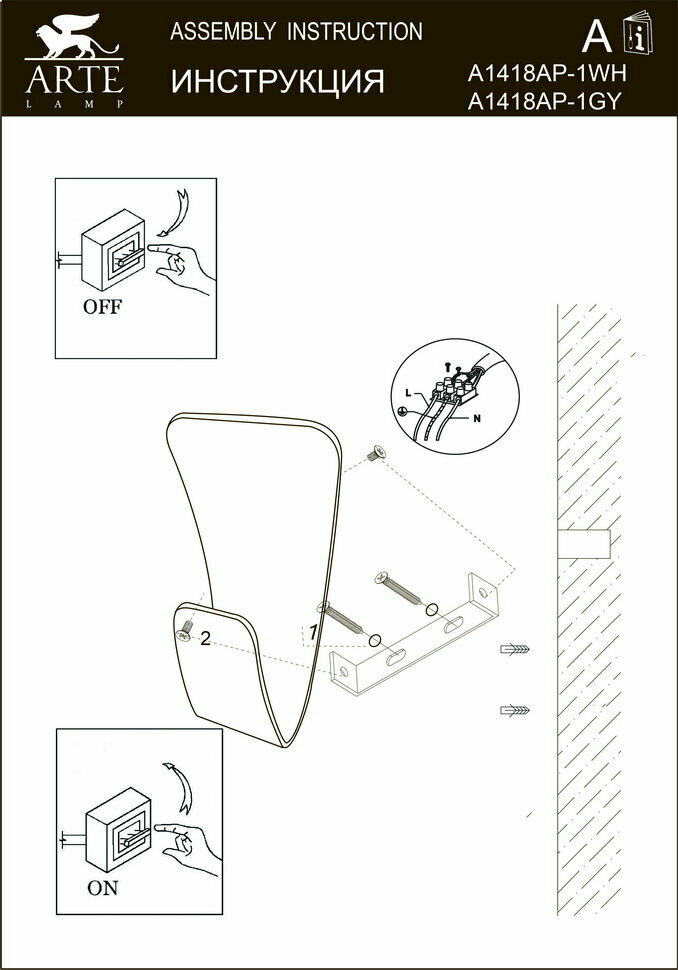 ARTE
LAMP

ASSEMBLY INSTRUCTION
ИНСТРУКЦИЯ

A
A1418AP-1WH
A1418AP-1GY

OFF

L
N

1
2

ON