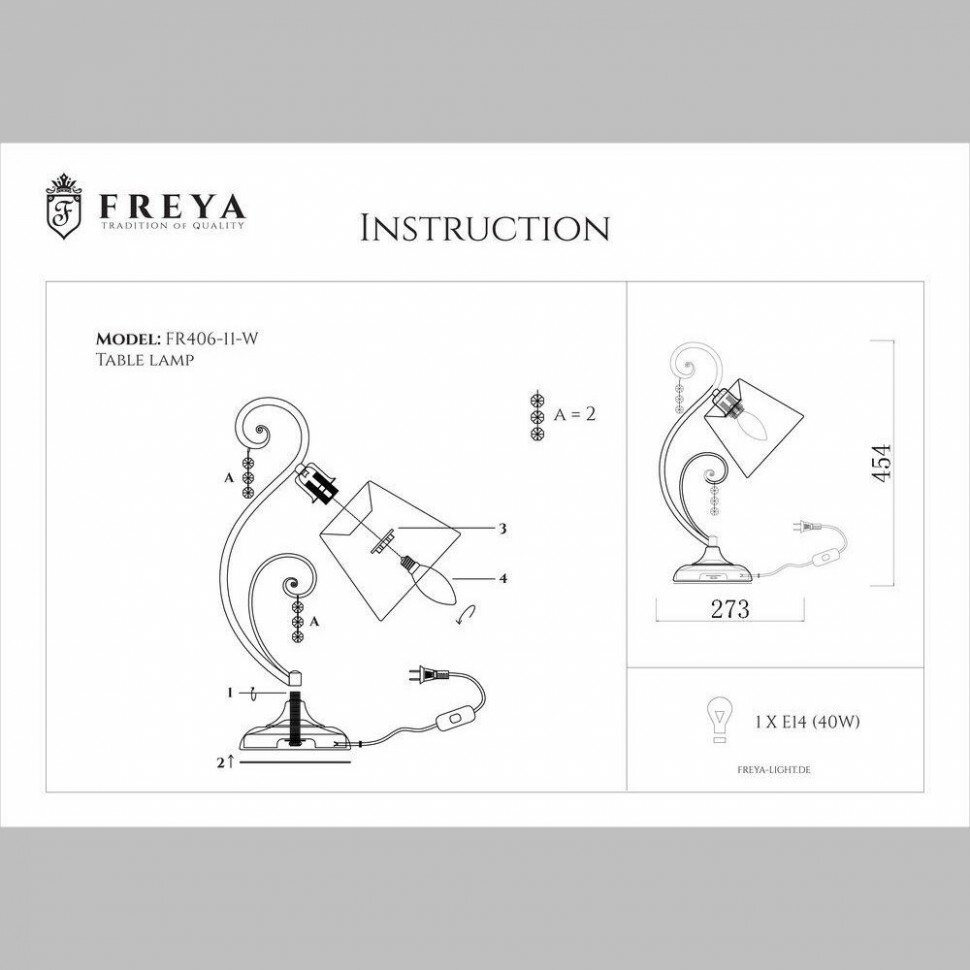 F
FREYA
TRADITION OF QUALITY

INSTRUCTION

MODEL: FR406-11-W
TABLE LAMP

A = 2

A

3

4

A

1

2

454

273

1 X E14 (40W)

FREYA-LIGHT.DE