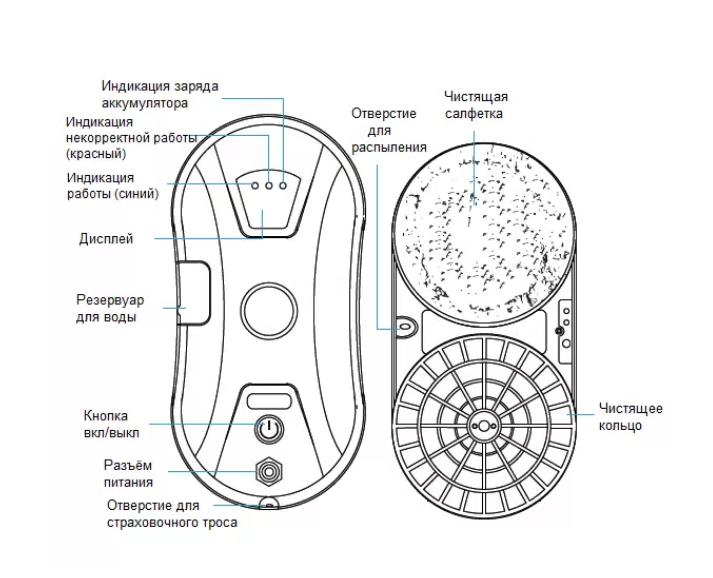 Индикация заряда аккумулятора

Индикация некорректной работы (красный)

Индикация работы (синий)

Дисплей

Резервуар для воды

Кнопка вкл/выкл

Разъём питания

Отверстие для страховочного троса

Отверстие для распыления

Чистящая салфетка

Чистящее кольцо