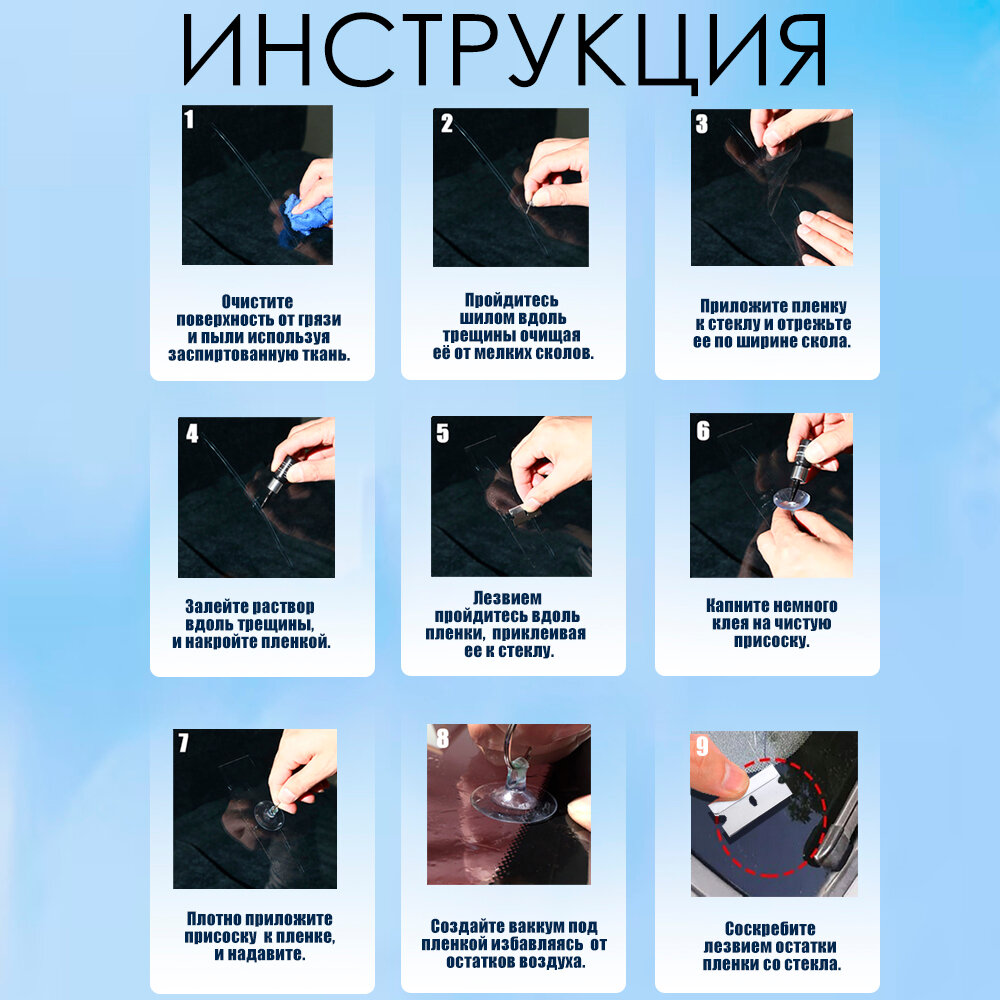 ИНСТРУКЦИЯ

1

Очистите поверхность от грязи и пыли используя заспиртованную ткань.

2

Пройдитесь шилом вдоль трещины очищая её от мелких сколов.

3

Приложите пленку к стеклу и отрежьте ее по ширине скола.

4

Залейте раствор вдоль трещины, и накройте пленкой.

5

Лезвием пройдитесь вдоль пленки, приклеивая ее к стеклу.

6

Капните немного клея на чистую присоску.

7

Плотно приложите присоску к пленке, и надавите.

8

Создайте ваккум под пленкой избавляясь от остатков воздуха.

9

Соскребите лезвием остатки пленки со стекла.