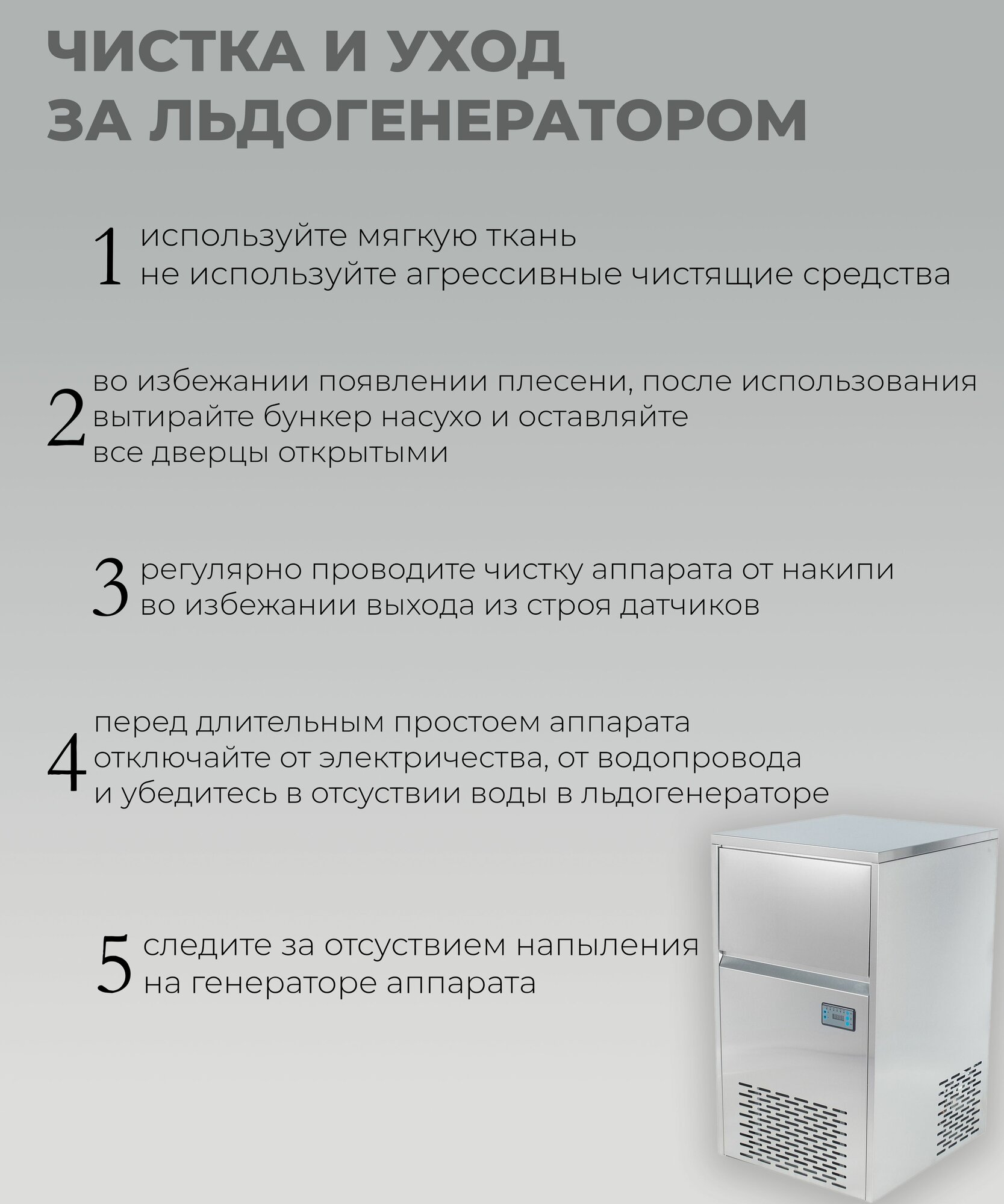 ЧИСТКА И УХОД ЗА ЛЬДОГЕНЕРАТОРОМ

1 используйте мягкую ткань
не используйте агрессивные чистящие средства

2 во избежании появлении плесени, после использования вытирайте бункер насухо и оставляйте все дверцы открытыми

3 регулярно проводите чистку аппарата от накипи во избежании выхода из строя датчиков

4 перед длительным простоем аппарата отключайте от электричества, от водопровода и убедитесь в отсуствии воды в льдогенераторе

5 следите за отсуствием напыления на генераторе аппарата