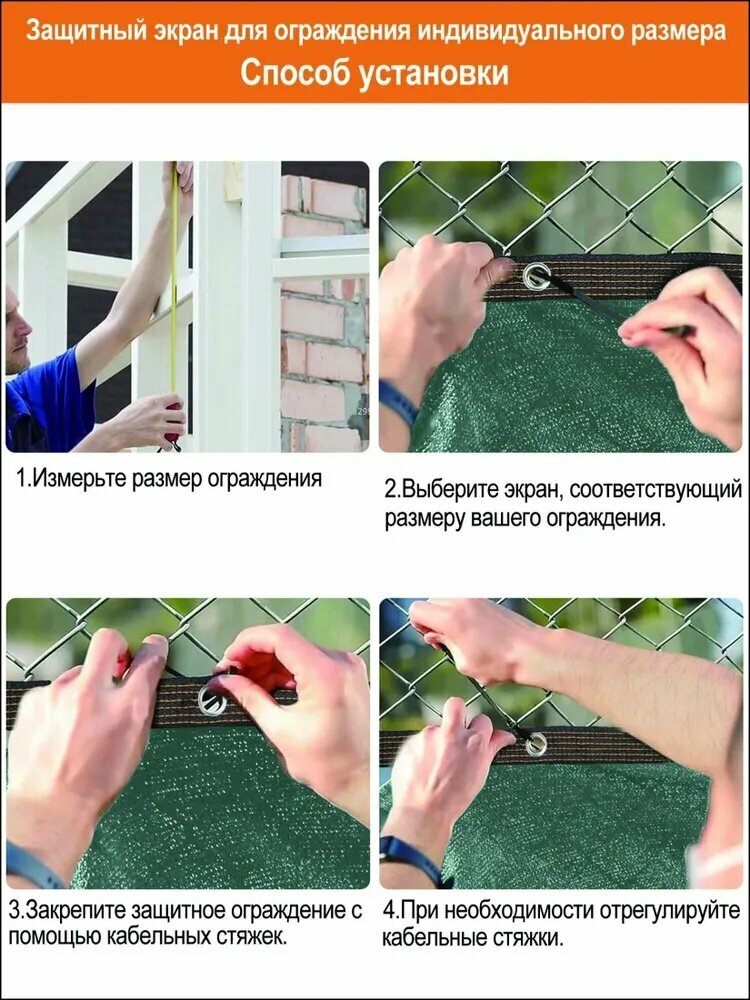 Защитный экран для ограждения индивидуального размера
Способ установки

1.Измерьте размер ограждения

2.Выберите экран, соответствующий размеру вашего ограждения.

3.Закрепите защитное ограждение с помощью кабельных стяжек.

4.При необходимости отрегулируйте кабельные стяжки.