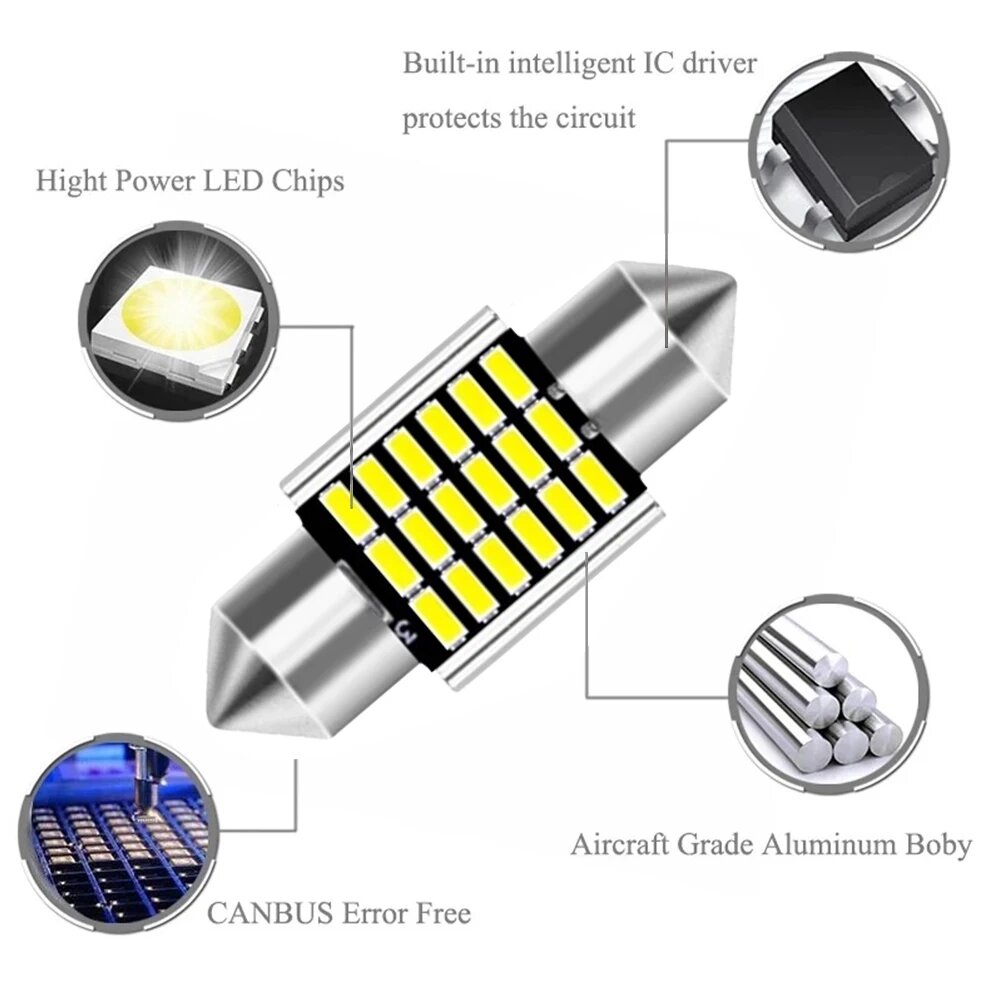 Built-in intelligent IC driver protects the circuit

Hight Power LED Chips

C1

Aircraft Grade Aluminum Boby

CANBUS Error Free