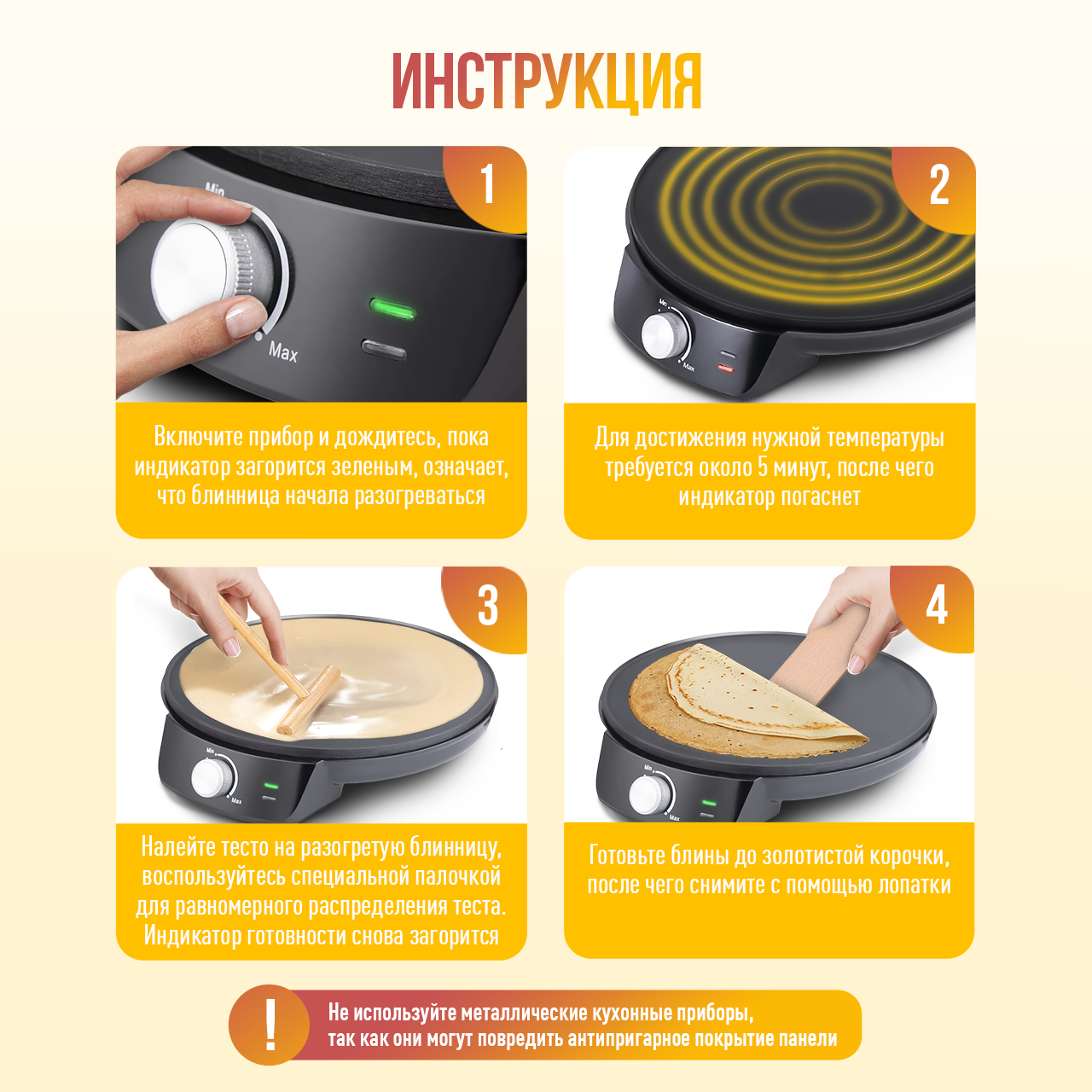 ИНСТРУКЦИЯ

1

Min

Max

Включите прибор и дождитесь, пока индикатор загорится зеленым, означает, что блинница начала разогреваться

2

Min

Max

Для достижения нужной температуры требуется около 5 минут, после чего индикатор погаснет

3

Min

Max

Налейте тесто на разогретую блинницу, воспользуйтесь специальной палочкой для равномерного распределения теста. Индикатор готовности снова загорится

4

Min

Max

Готовьте блины до золотистой корочки, после чего снимите с помощью лопатки

!

Не используйте металлические кухонные приборы, так как они могут повредить антипригарное покрытие панели