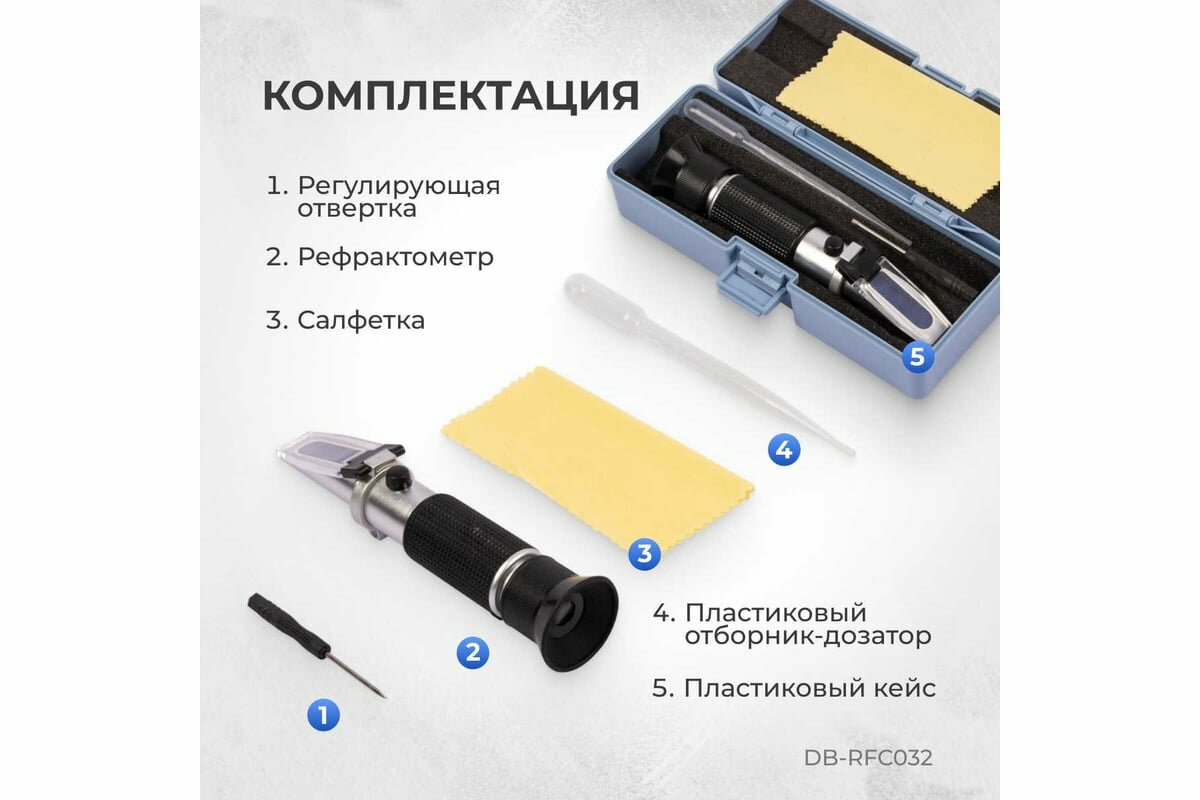 КОМПЛЕКТАЦИЯ

1. Регулирующая отвертка

2. Рефрактометр

3. Салфетка

5

4

3

2

1

4. Пластиковый отборник-дозатор

5. Пластиковый кейс

DB-RFC032