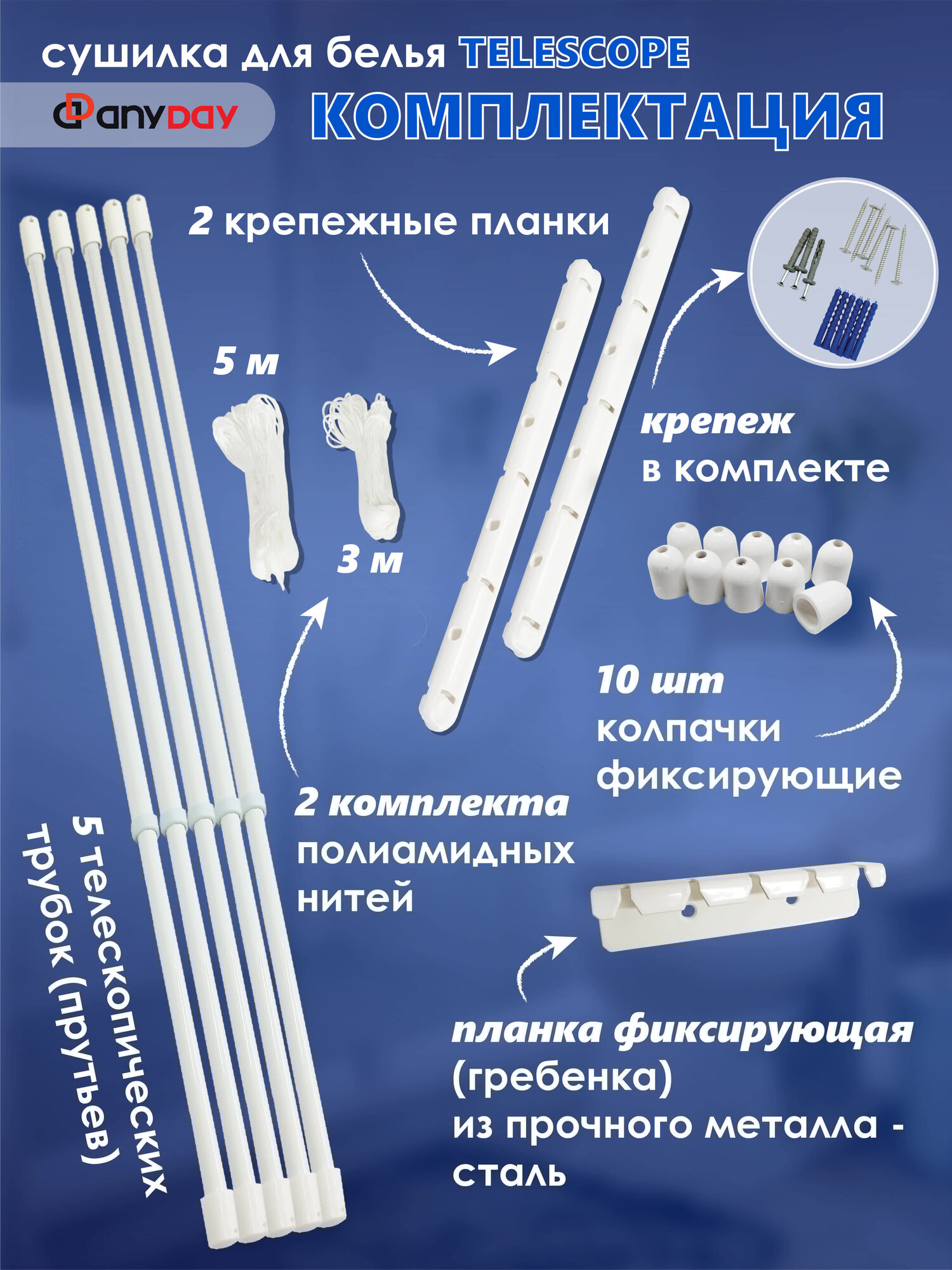 сушилка для белья TELESCOPE

anyDAY

КОМПЛЕКТАЦИЯ

2 крепежные планки

5 м

3 м

крепеж
в комплекте

10 шт
колпачки
фиксирующие

2 комплекта
полиамидных
нитей

5 телескопических
трубок (прутьев)

планка фиксирующая
(гребенка)
из прочного металла -
сталь