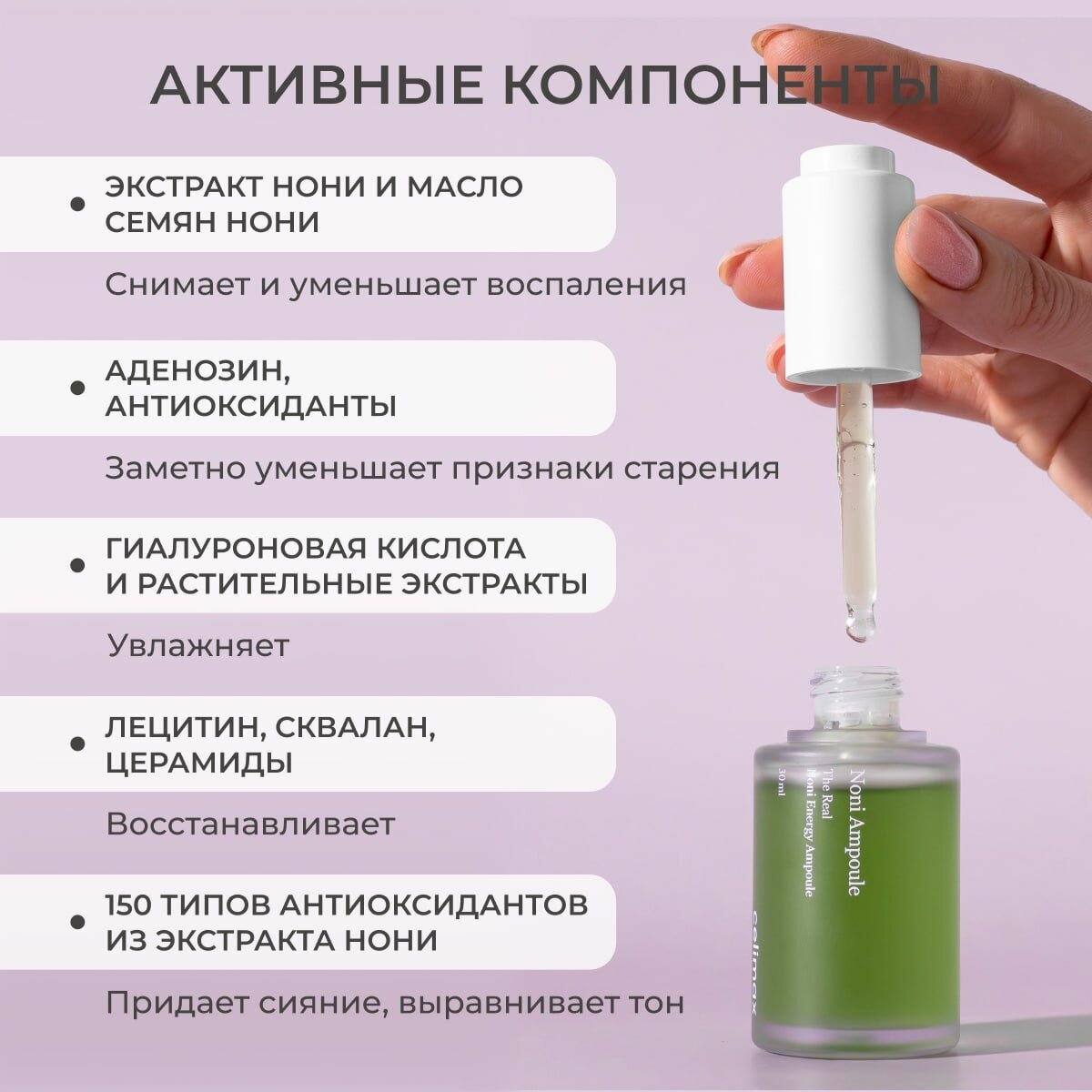 АКТИВНЫЕ КОМПОНЕНТЫ

• ЭКСТРАКТ НОНИ И МАСЛО СЕМЯН НОНИ

Снимает и уменьшает воспаления

• АДЕНОЗИН, АНТИОКСИДАНТЫ

Заметно уменьшает признаки старения

• ГИАЛУРОНОВАЯ КИСЛОТА И РАСТИТЕЛЬНЫЕ ЭКСТРАКТЫ

Увлажняет

• ЛЕЦИТИН, СКВАЛАН, ЦЕРАМИДЫ

Восстанавливает

• 150 ТИПОВ АНТИОКСИДАНТОВ ИЗ ЭКСТРАКТА НОНИ

Придает сияние, выравнивает тон

Noni Ampoule
The Real
Noni Energy Ampoule
30 ml
celimax