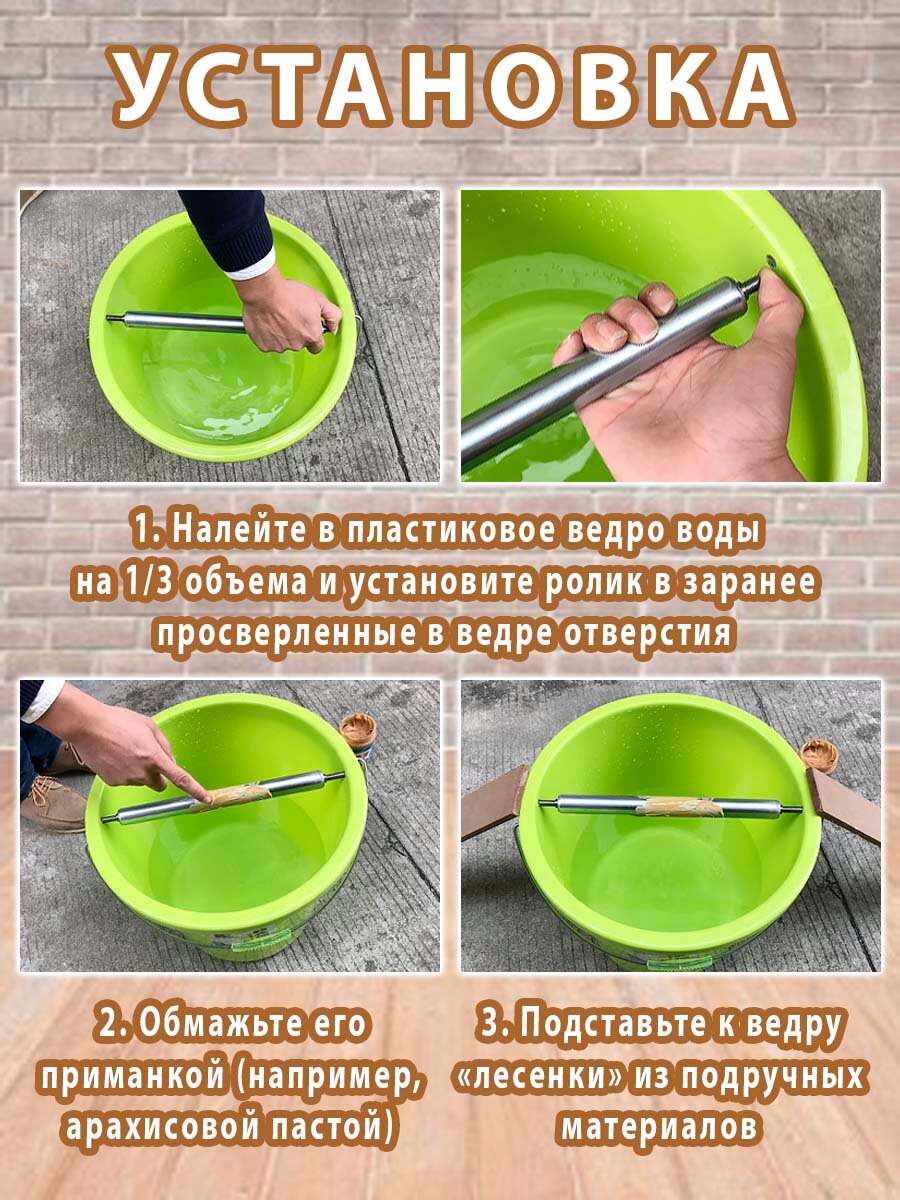 УСТАНОВКА

1. Налейте в пластиковое ведро воды на 1/3 объема и установите ролик в заранее просверленные в ведре отверстия

2. Обмажьте его приманкой (например, арахисовой пастой)

3. Подставьте к ведру «лесенки» из подручных материалов