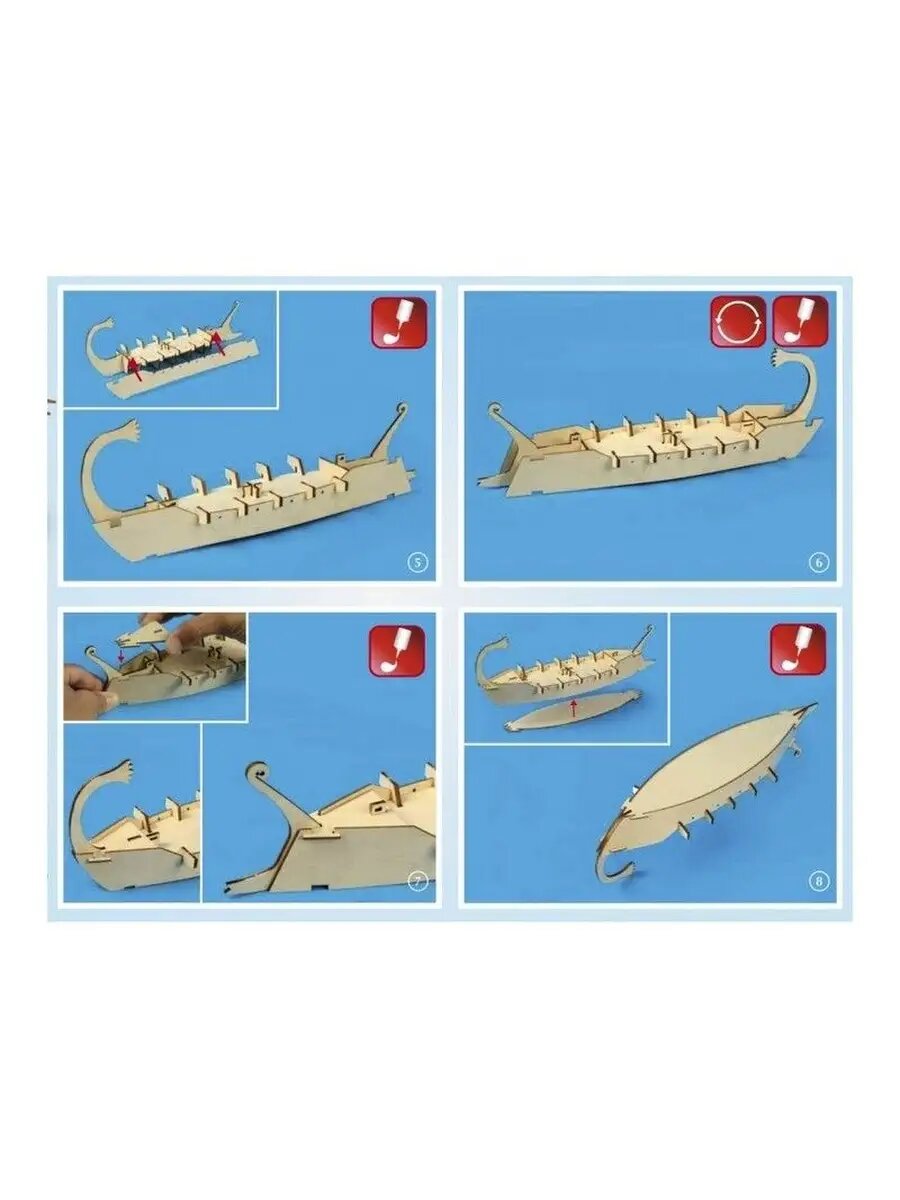 5

6

7

8