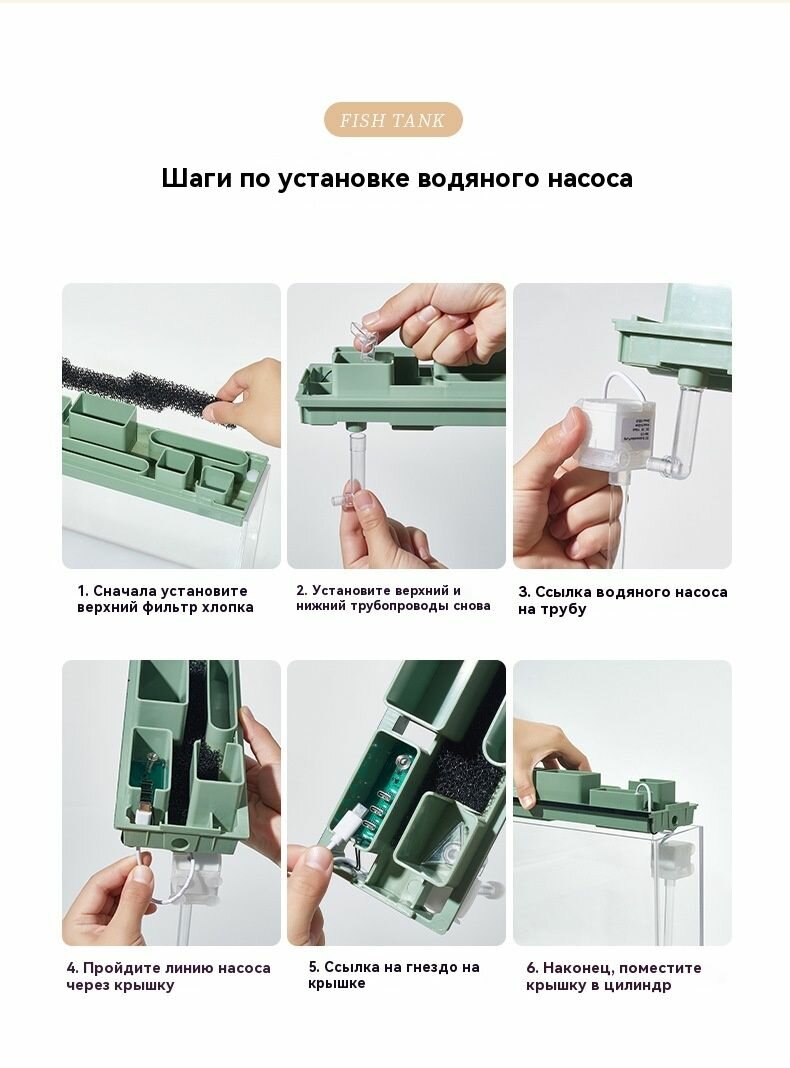 FISH TANK

Шаги по установке водяного насоса

1. Сначала установите верхний фильтр хлопка

2. Установите верхний и нижний трубопроводы снова

3. Ссылка водяного насоса на трубу

4. Пройдите линию насоса через крышку

5. Ссылка на гнездо на крышке

6. Наконец, поместите крышку в цилиндр