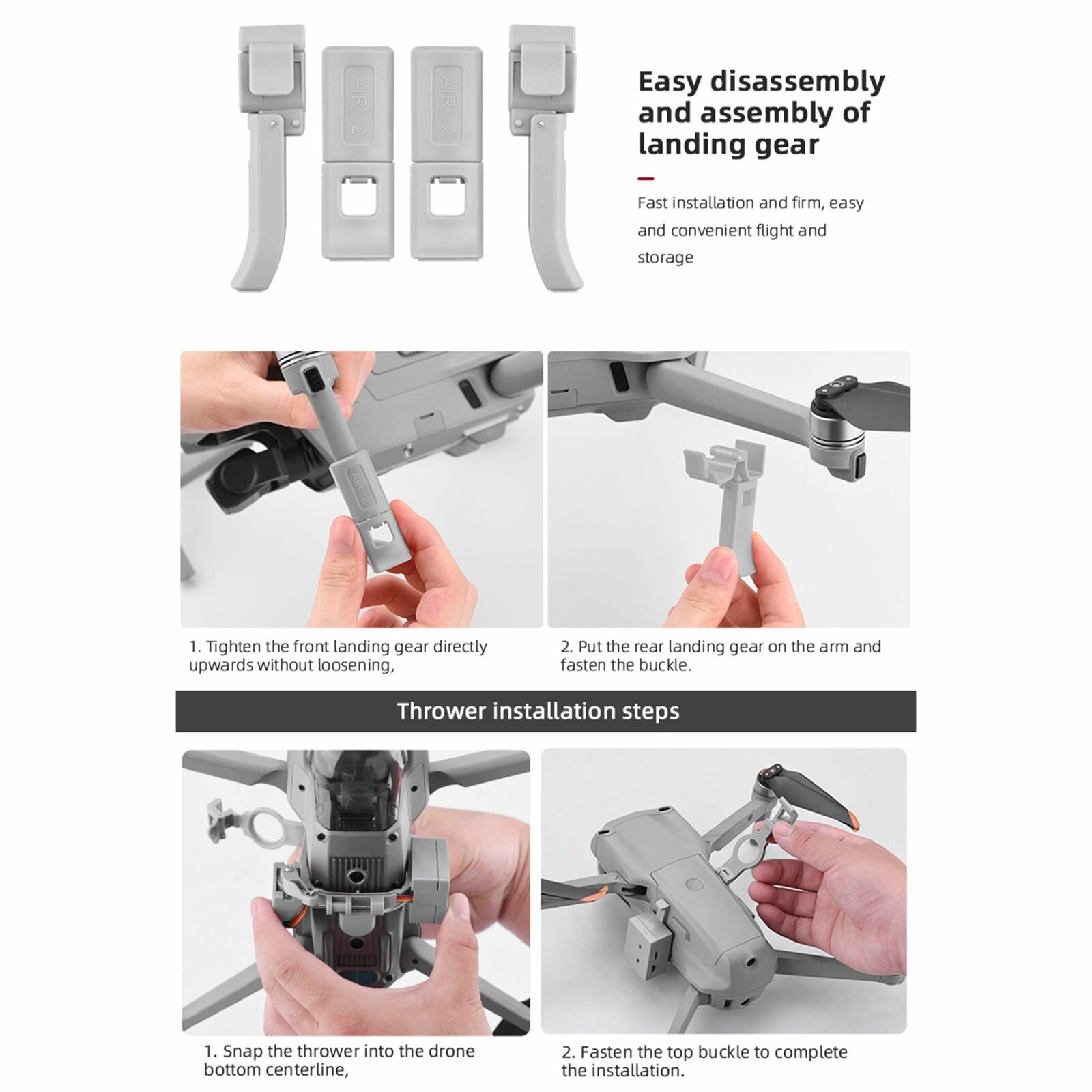 AIR 2

AIR 2

Easy disassembly and assembly of landing gear

Fast installation and firm, easy and convenient flight and storage

AIR 2

1. Tighten the front landing gear directly upwards without loosening,

2. Put the rear landing gear on the arm and fasten the buckle.

Thrower installation steps

1. Snap the thrower into the drone bottom centerline,

2. Fasten the top buckle to complete the installation.