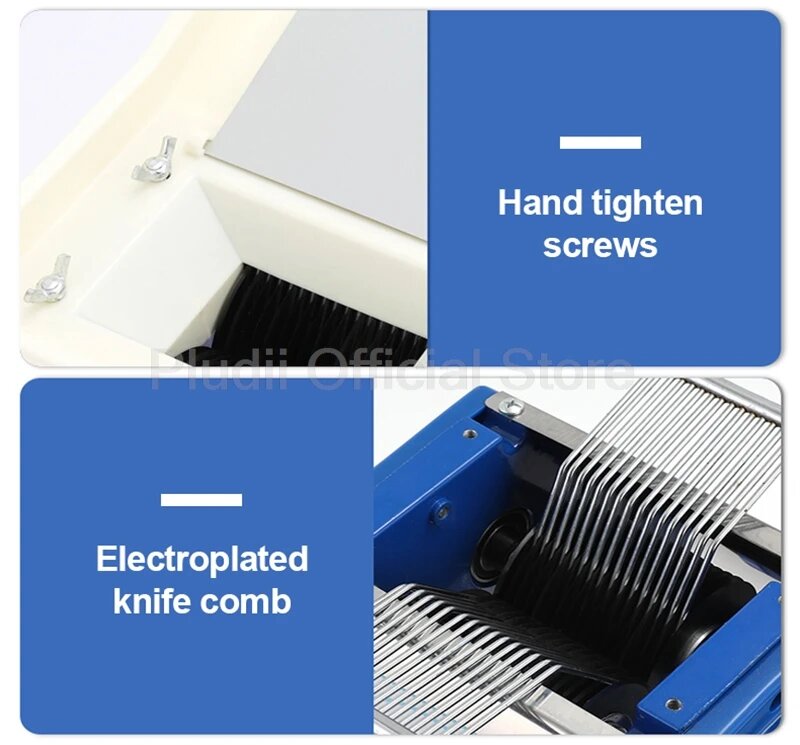 Hand tighten screws

Pludii Official Store

Electroplated knife comb