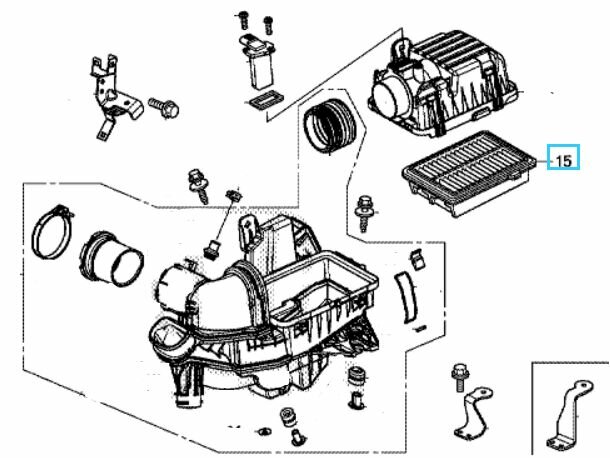 15