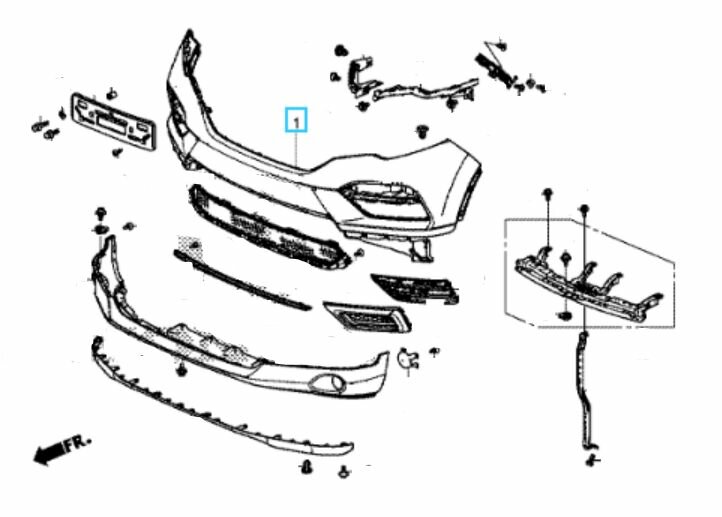 1

FR.