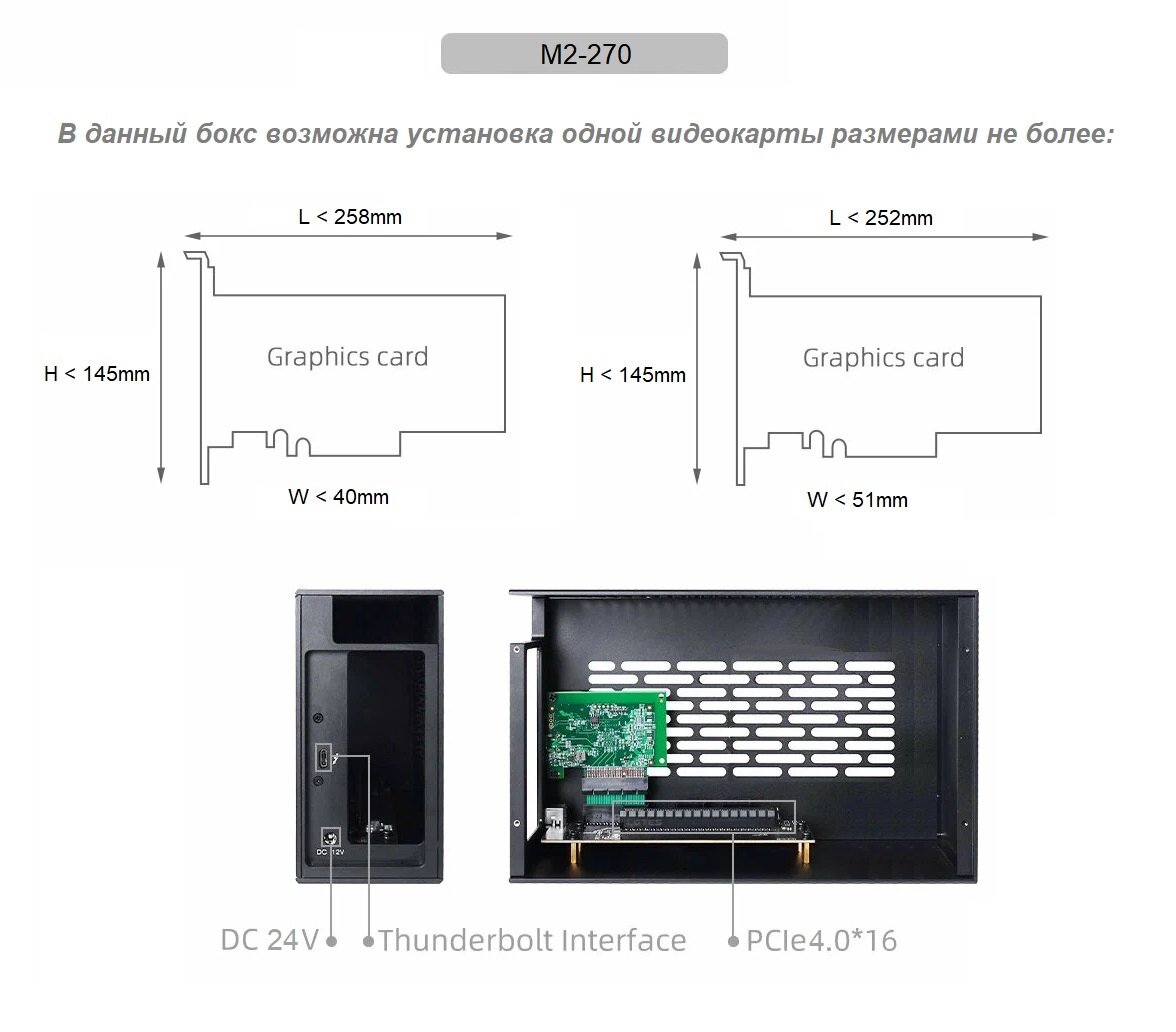 M2-270

В данный бокс возможна установка одной видеокарты размерами не более:

L < 258mm

H < 145mm

Graphics card

W < 40mm

L < 252mm

H < 145mm

Graphics card

W < 51mm

DC 12V

DC 24V

Thunderbolt Interface

PCIe4.0*16