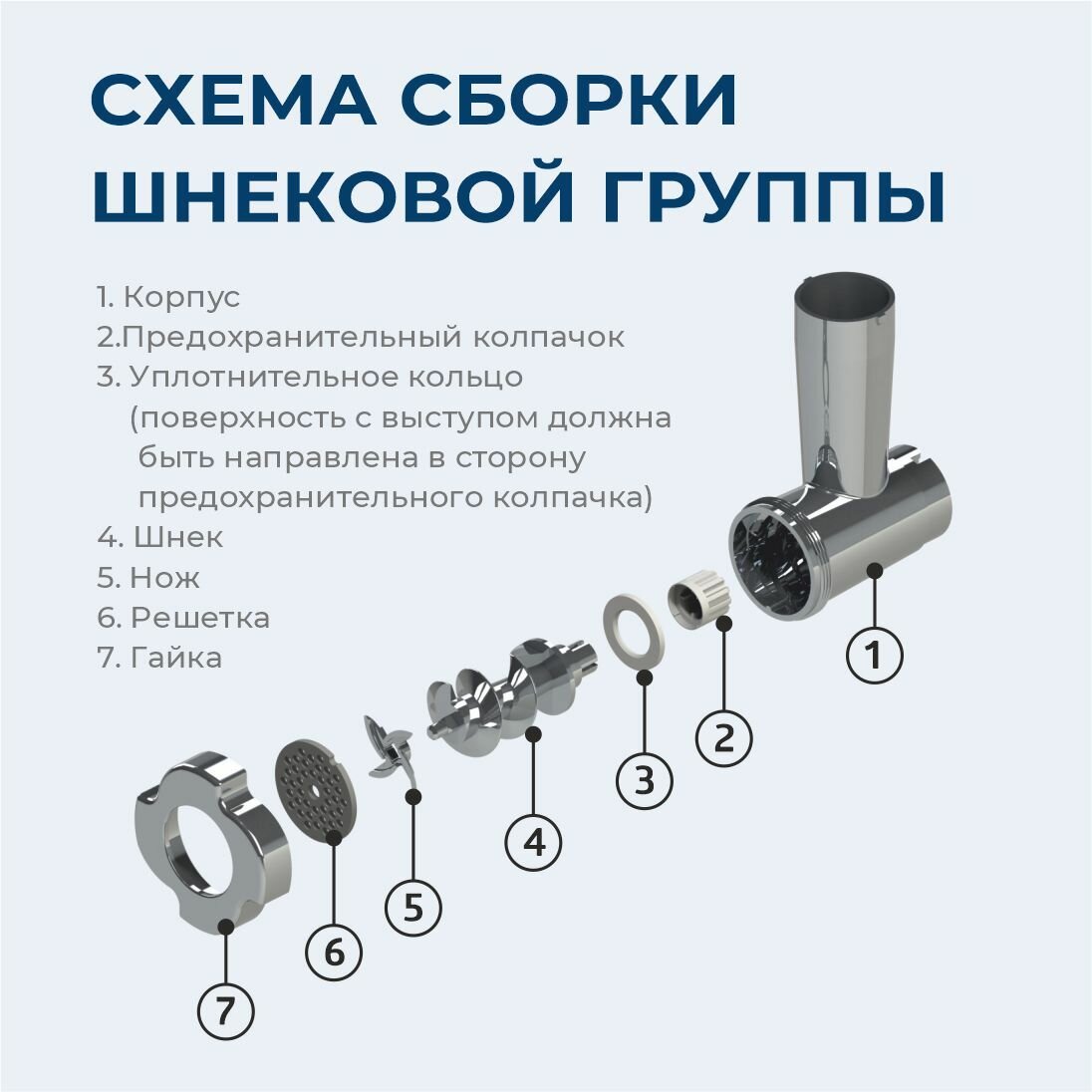 СХЕМА СБОРКИ ШНЕКОВОЙ ГРУППЫ

1. Корпус
2.Предохранительный колпачок
3. Уплотнительное кольцо (поверхность с выступом должна быть направлена в сторону предохранительного колпачка)
4. Шнек
5. Нож
6. Решетка
7. Гайка

1
2
3
4
5
6
7