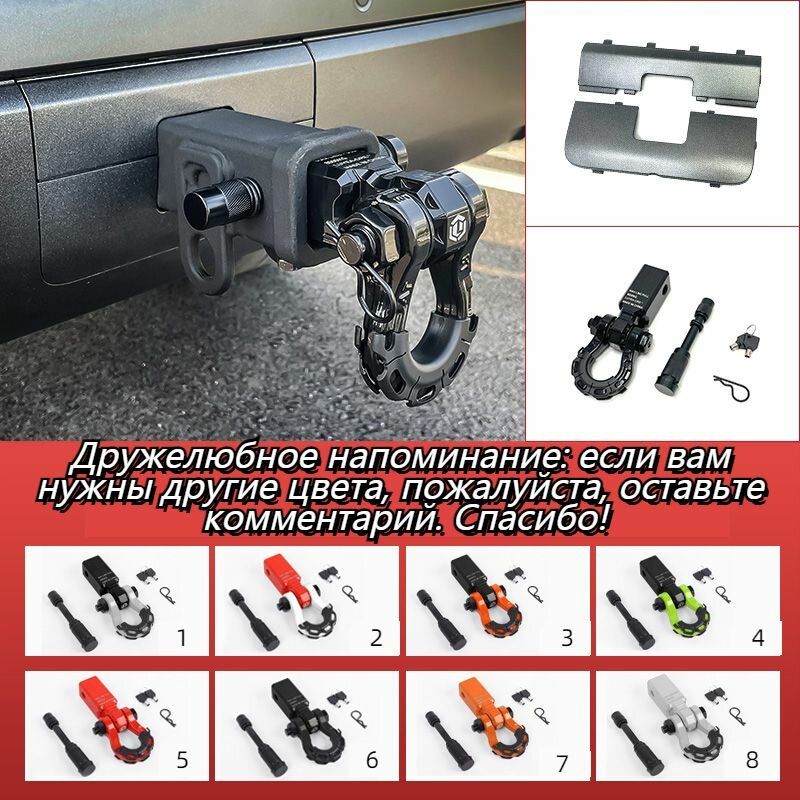 Дружелюбное напоминание: если вам нужны другие цвета, пожалуйста, оставьте комментарий. Спасибо!

1

2

3

4

5

6

7

8