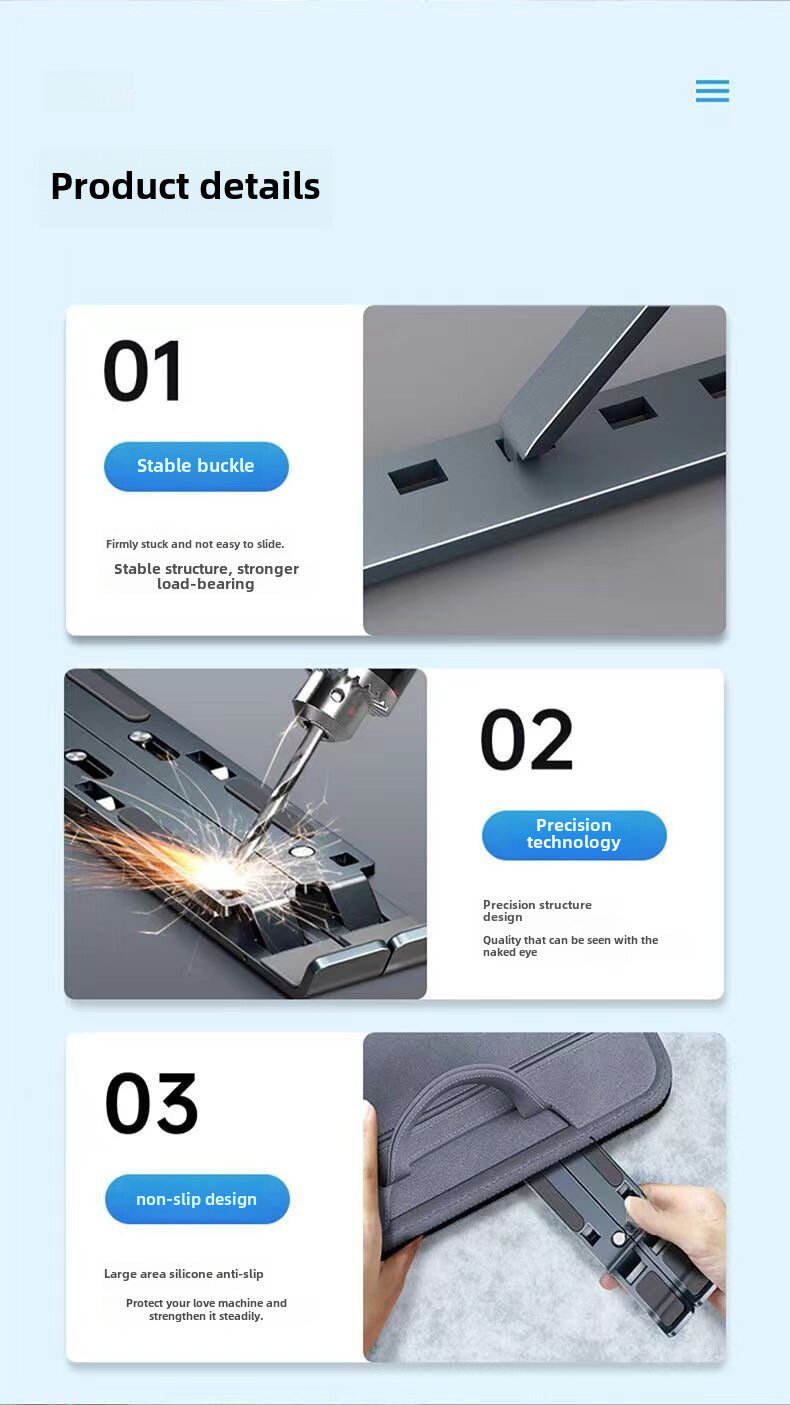 Product details

01

Stable buckle

Firmly stuck and not easy to slide.

Stable structure, stronger load-bearing

02

Precision technology

Precision structure design

Quality that can be seen with the naked eye

03

non-slip design

Large area silicone anti-slip

Protect your love machine and strengthen it steadily.