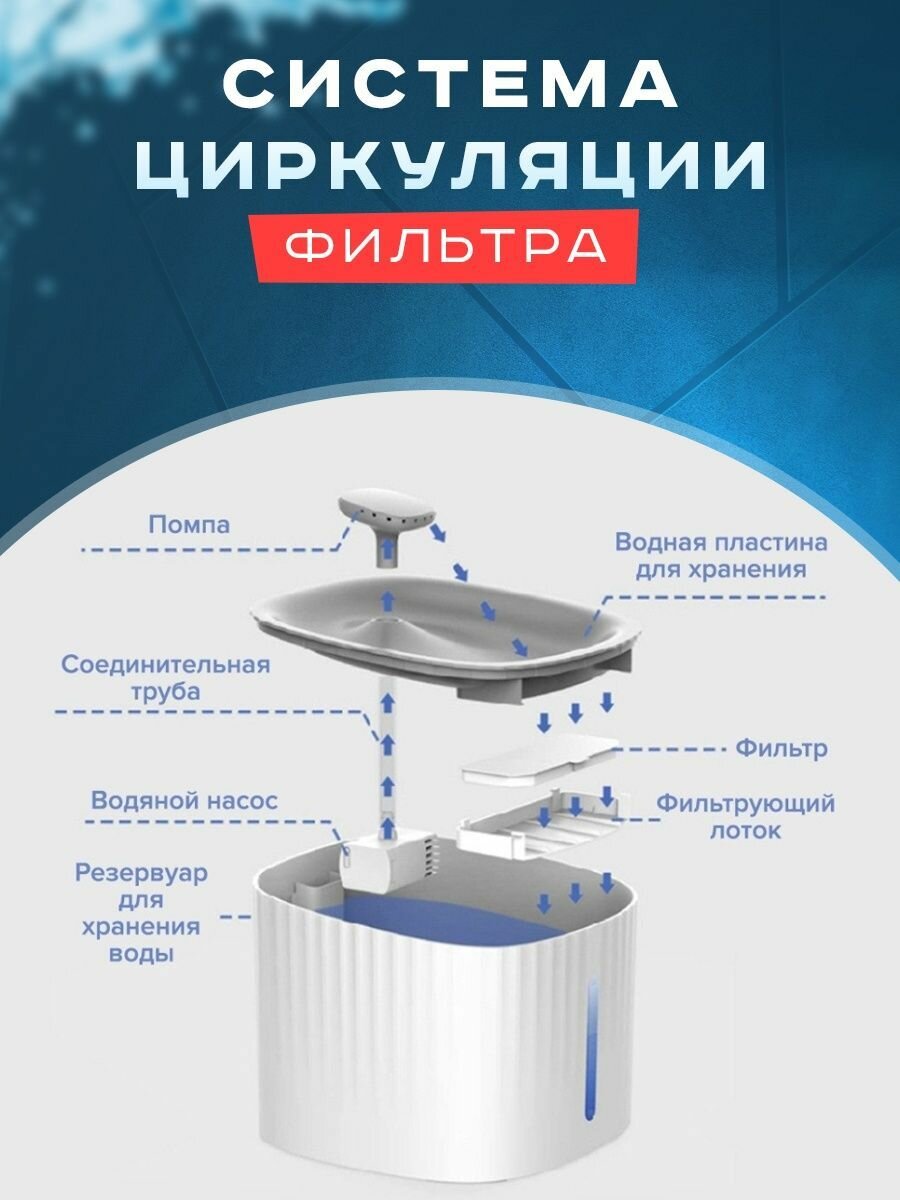 СИСТЕМА ЦИРКУЛЯЦИИ ФИЛЬТРА

Помпа

Водная пластина для хранения

Соединительная труба

Фильтр

Водяной насос

Фильтрующий лоток

Резервуар для хранения воды