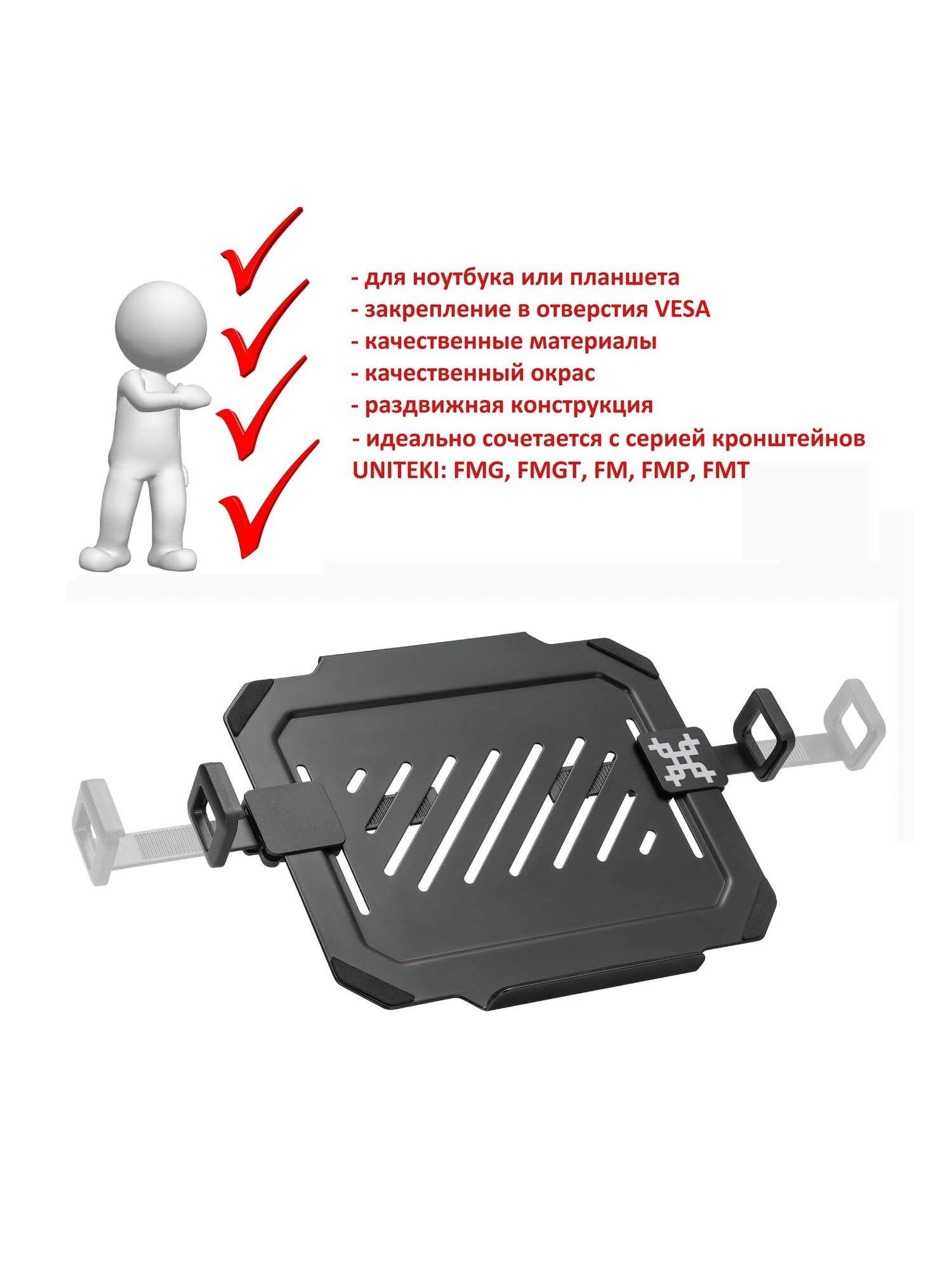 - для ноутбука или планшета
- закрепление в отверстия VESA
- качественные материалы
- качественный окрас
- раздвижная конструкция
- идеально сочетается с серией кронштейнов UNITEKI: FMG, FMGT, FM, FMP, FMT