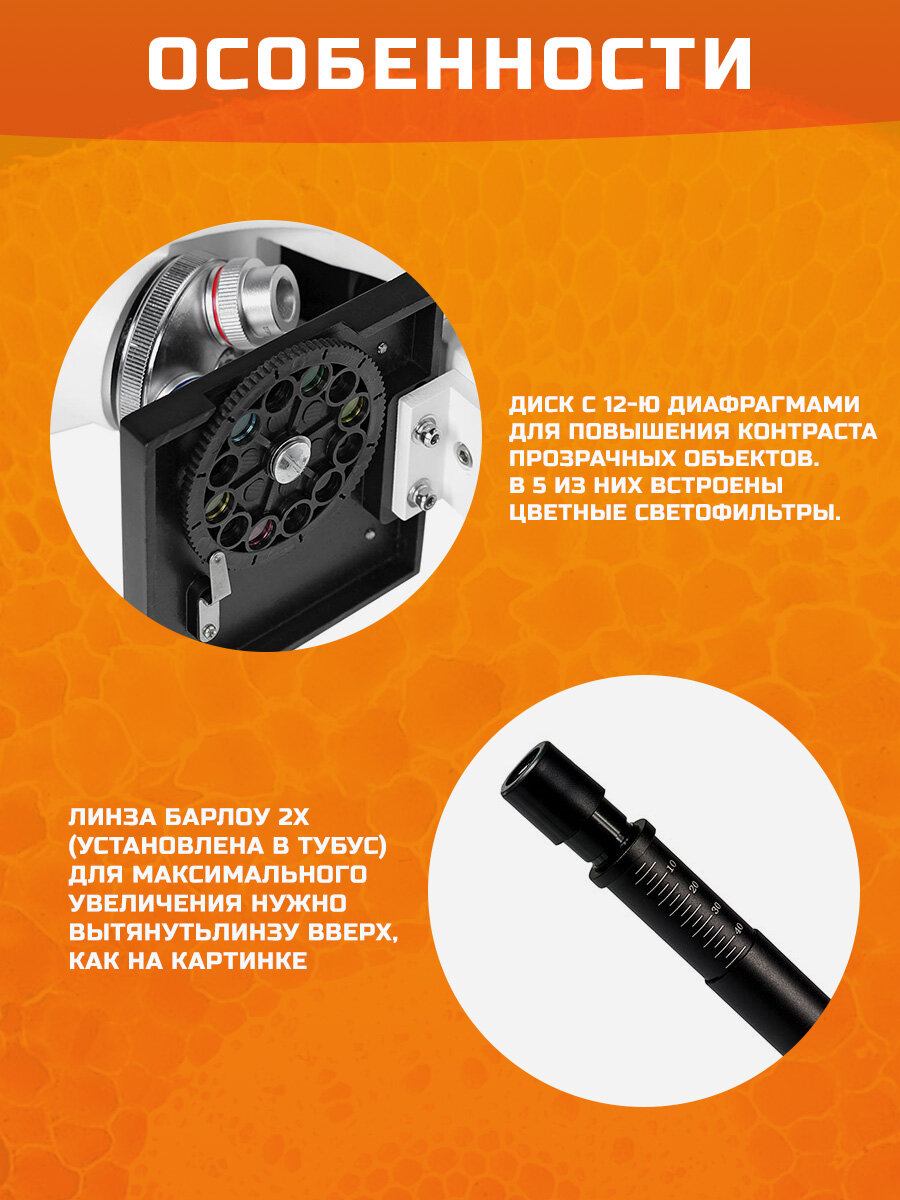 ОСОБЕННОСТИ

ДИСК С 12-Ю ДИАФРАГМАМИ ДЛЯ ПОВЫШЕНИЯ КОНТРАСТА ПРОЗРАЧНЫХ ОБЪЕКТОВ. В 5 ИЗ НИХ ВСТРОЕНЫ ЦВЕТНЫЕ СВЕТОФИЛЬТРЫ.

ЛИНЗА БАРЛОУ 2Х (УСТАНОВЛЕНА В ТУБУС) ДЛЯ МАКСИМАЛЬНОГО УВЕЛИЧЕНИЯ НУЖНО ВЫТЯНУТЬЛИНЗУ ВВЕРХ, КАК НА КАРТИНКЕ

10
20
30
40