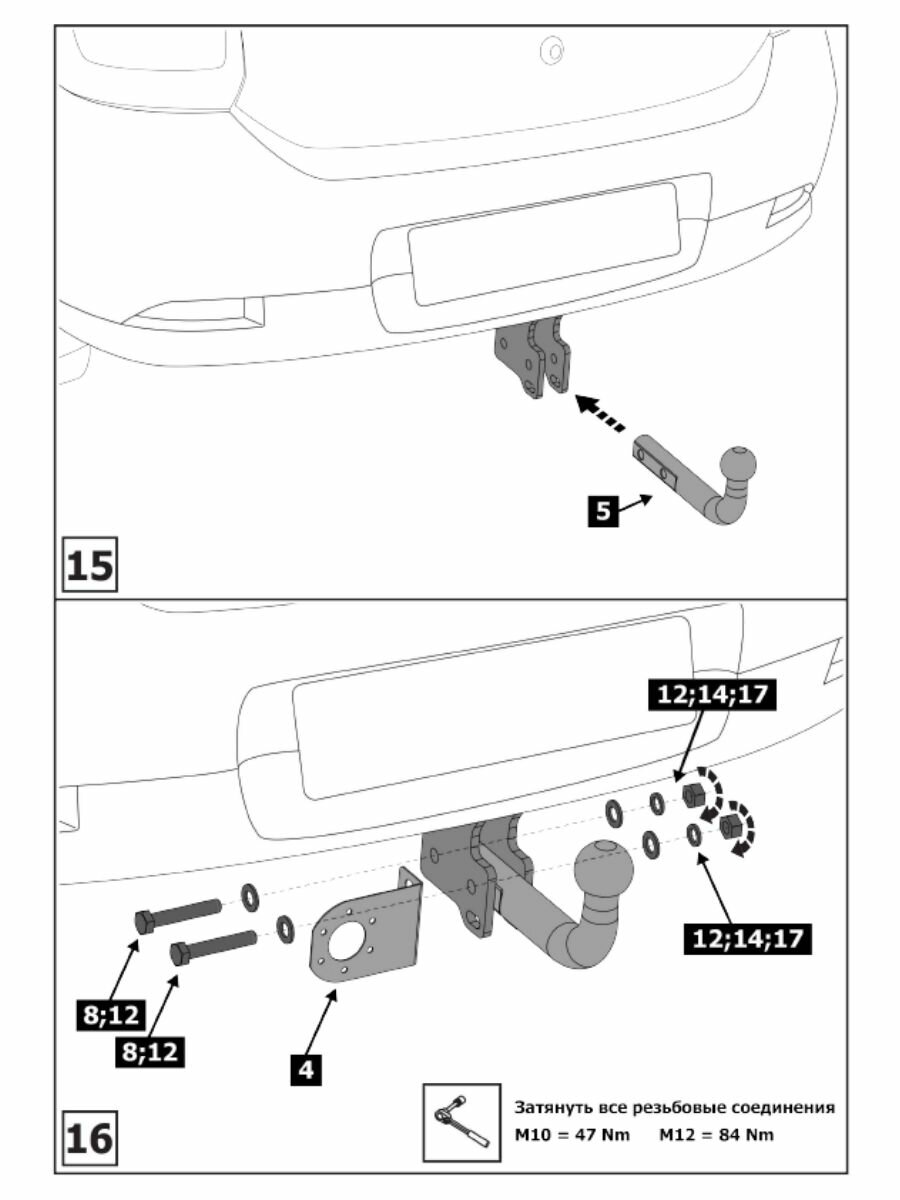 5

15

12;14;17

12;14;17

8;12

8;12

4

16

Затянуть все резьбовые соединения
M10 = 47 Nm M12 = 84 Nm