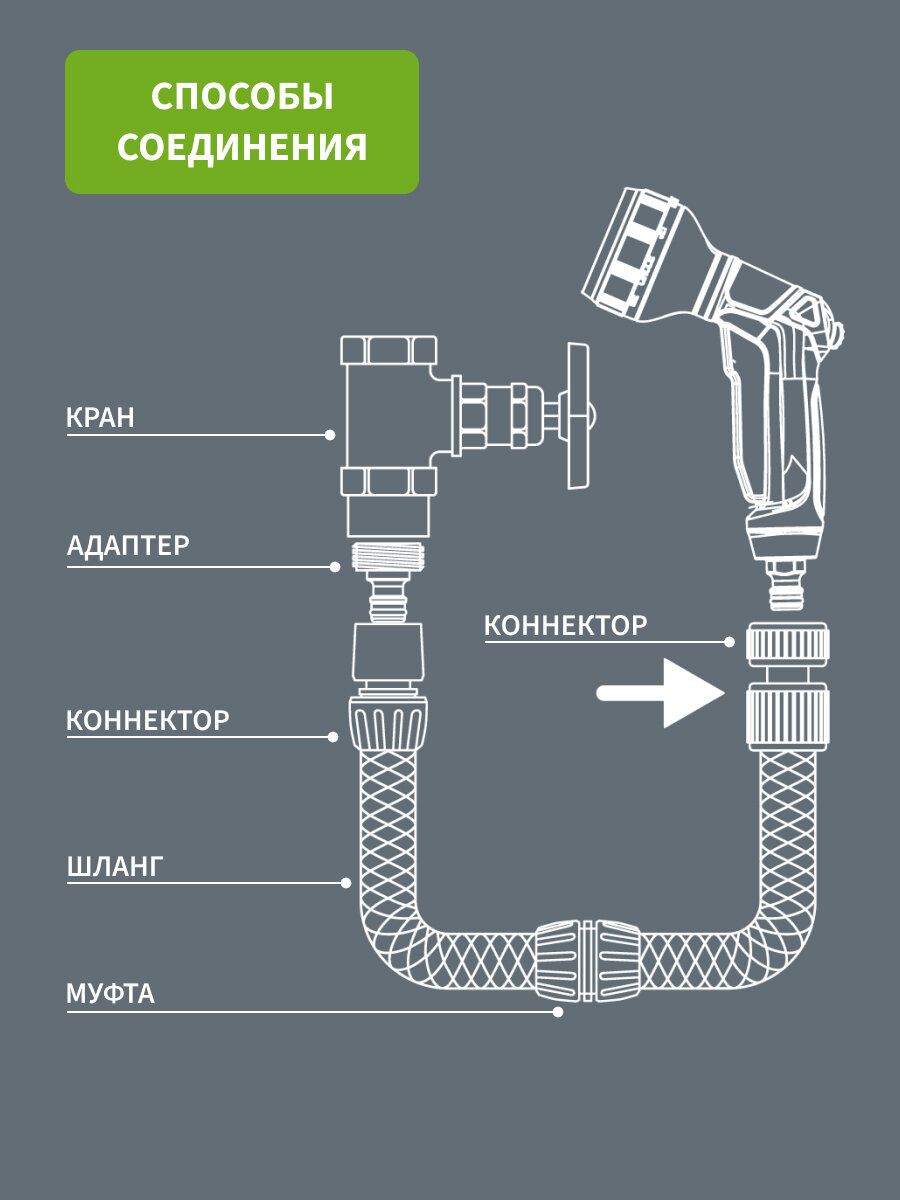 СПОСОБЫ СОЕДИНЕНИЯ

КРАН

АДАПТЕР

КОННЕКТОР

КОННЕКТОР

ШЛАНГ

МУФТА