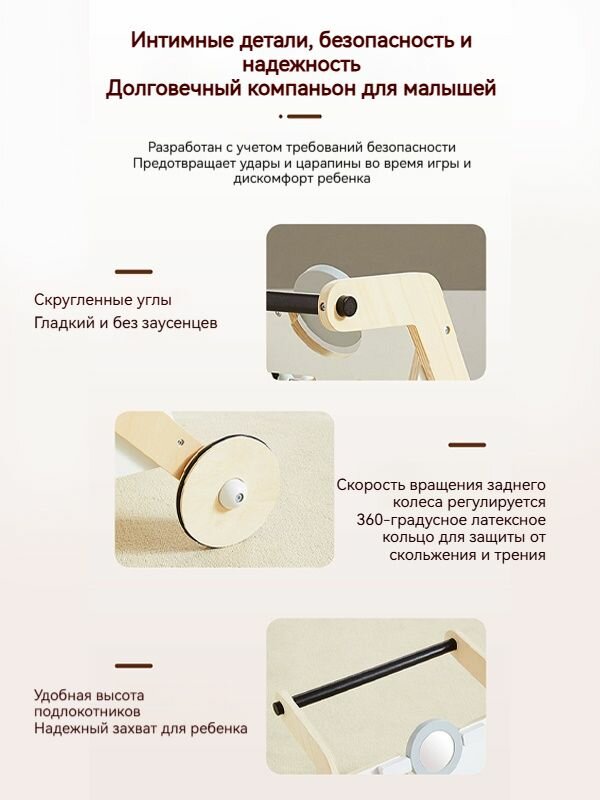 Интимные детали, безопасность и надежность
Долговечный компаньон для малышей

Разработан с учетом требований безопасности
Предотвращает удары и царапины во время игры и дискомфорт ребенка

Скругленные углы
Гладкий и без заусенцев

Скорость вращения заднего колеса регулируется
360-градусное латексное кольцо для защиты от скольжения и трения

Удобная высота подлокотников
Надежный захват для ребенка