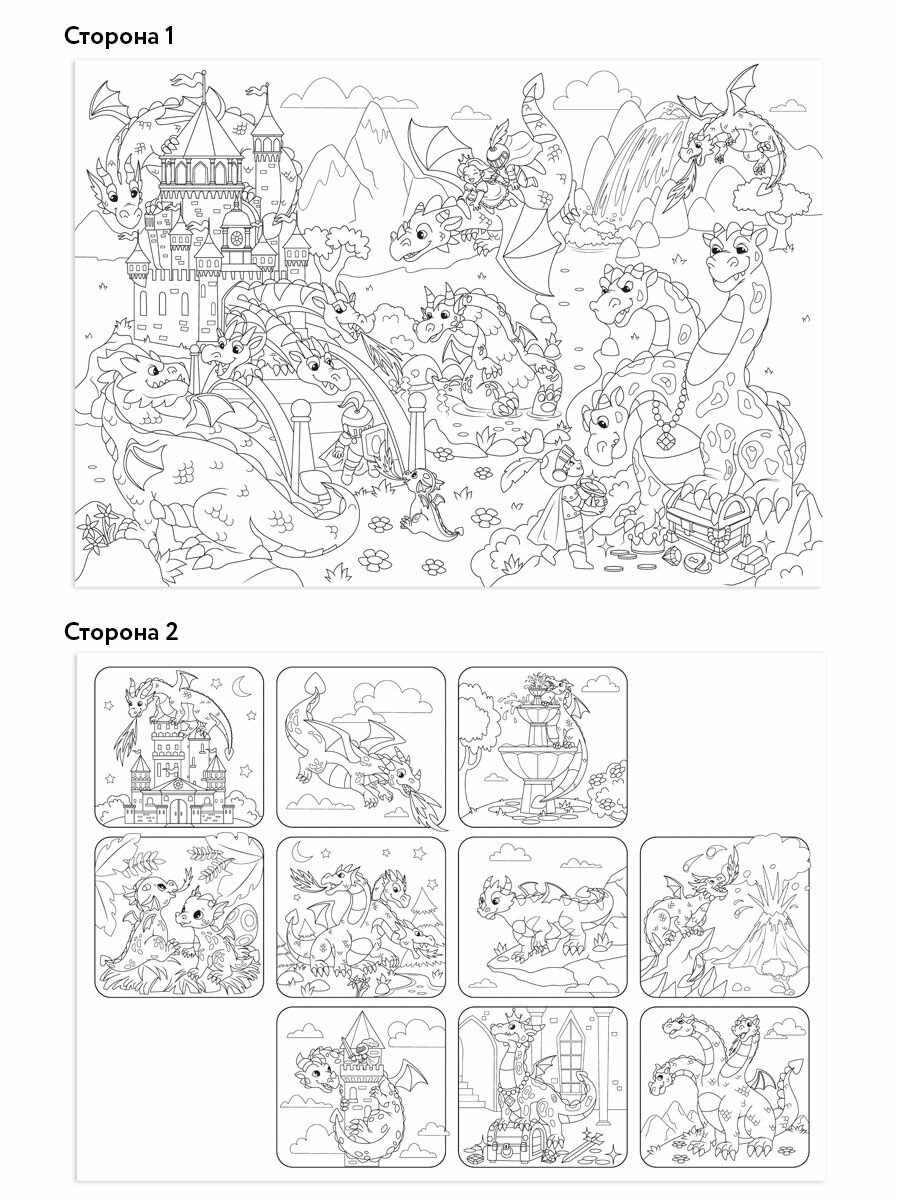 Сторона 1

Сторона 2