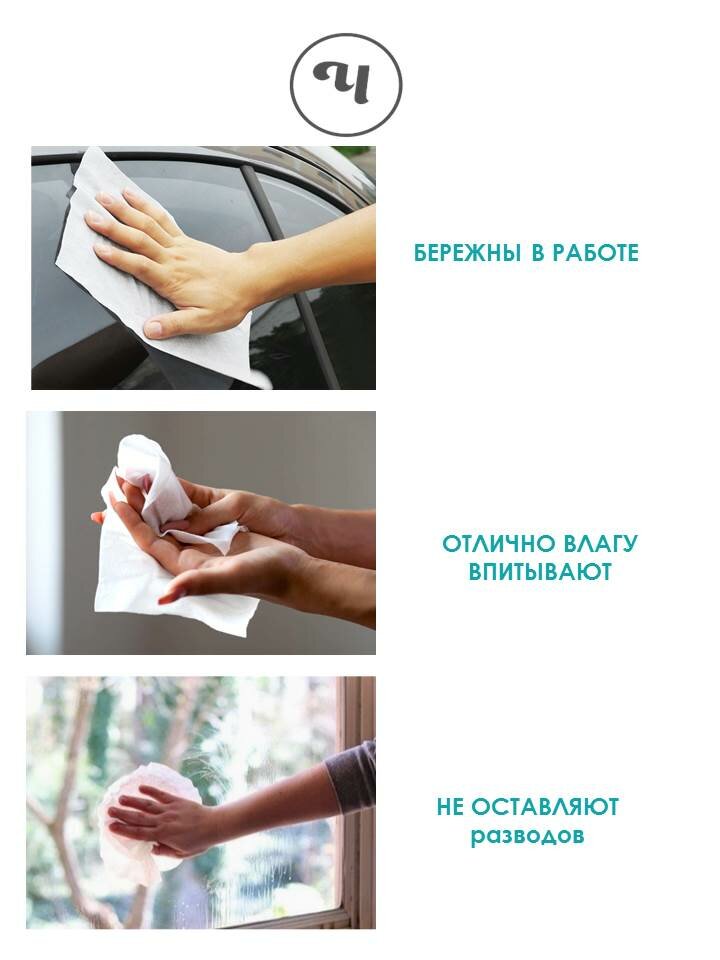 Ч

БЕРЕЖНЫ В РАБОТЕ

ОТЛИЧНО ВЛАГУ ВПИТЫВАЮТ

НЕ ОСТАВЛЯЮТ разводов