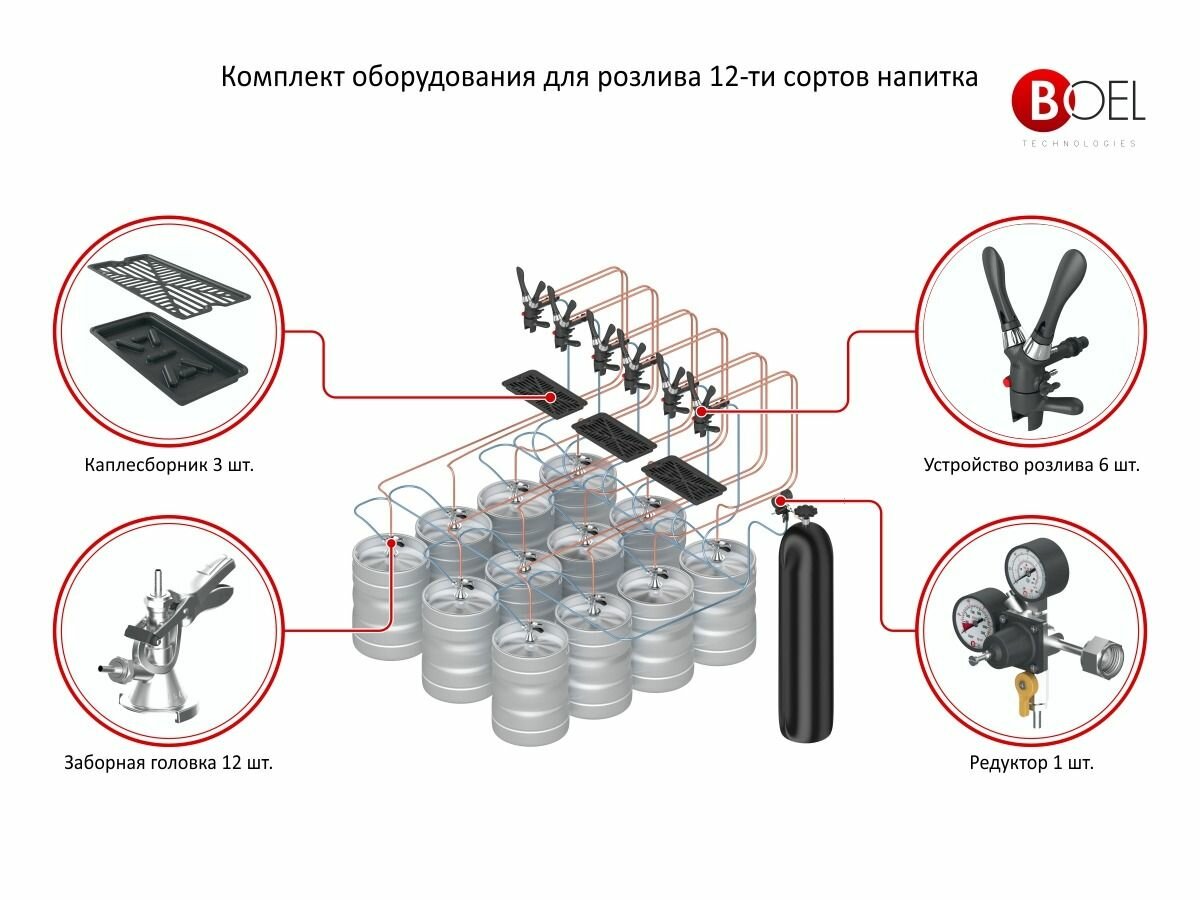 Комплект оборудования для розлива 12-ти сортов напитка

BOEL
TECHNOLOGIES

Каплесборник 3 шт.

Устройство розлива 6 шт.

Заборная головка 12 шт.

Редуктор 1 шт.