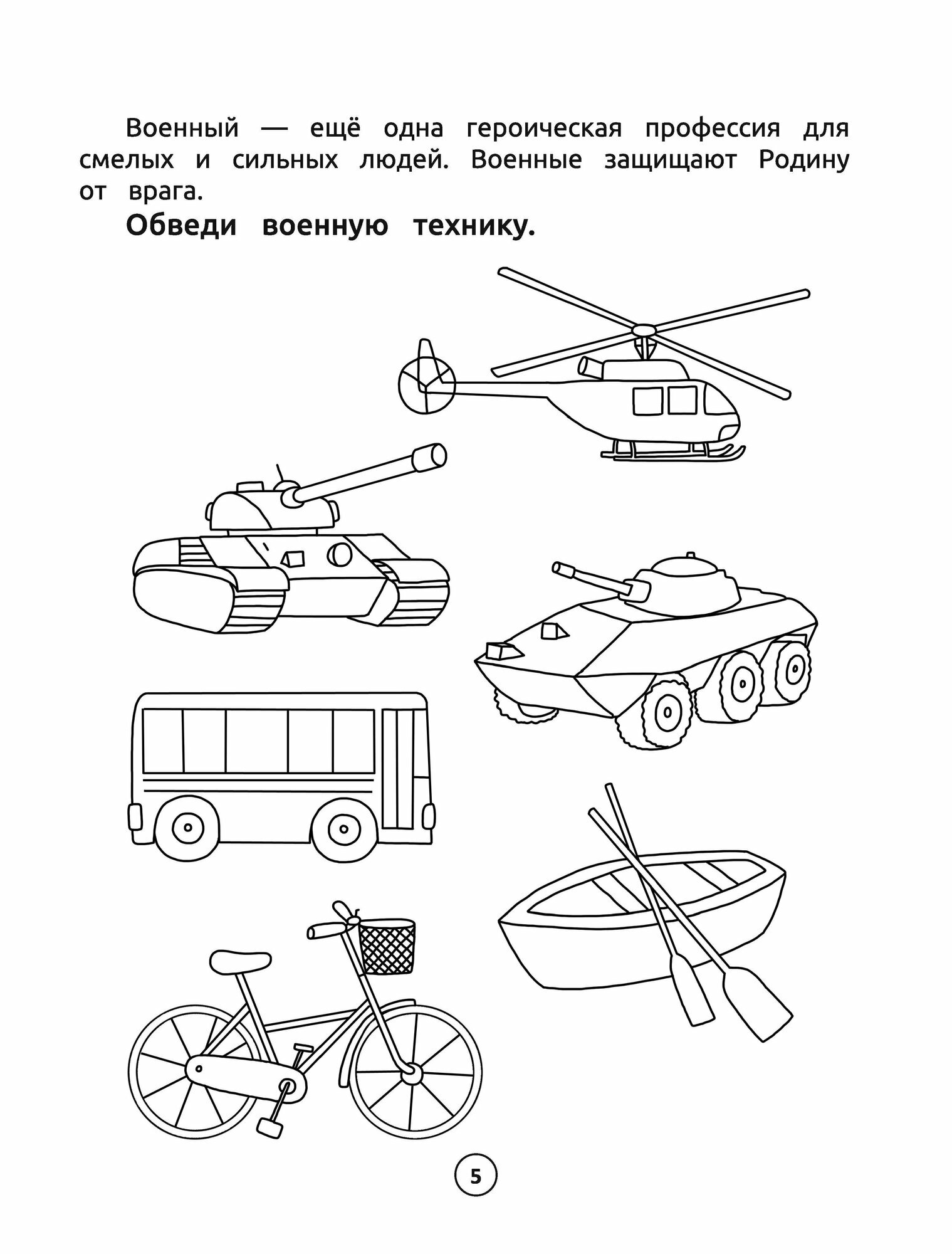 Военный — ещё одна героическая профессия для смелых и сильных людей. Военные защищают Родину от врага.

Обведи военную технику.

5