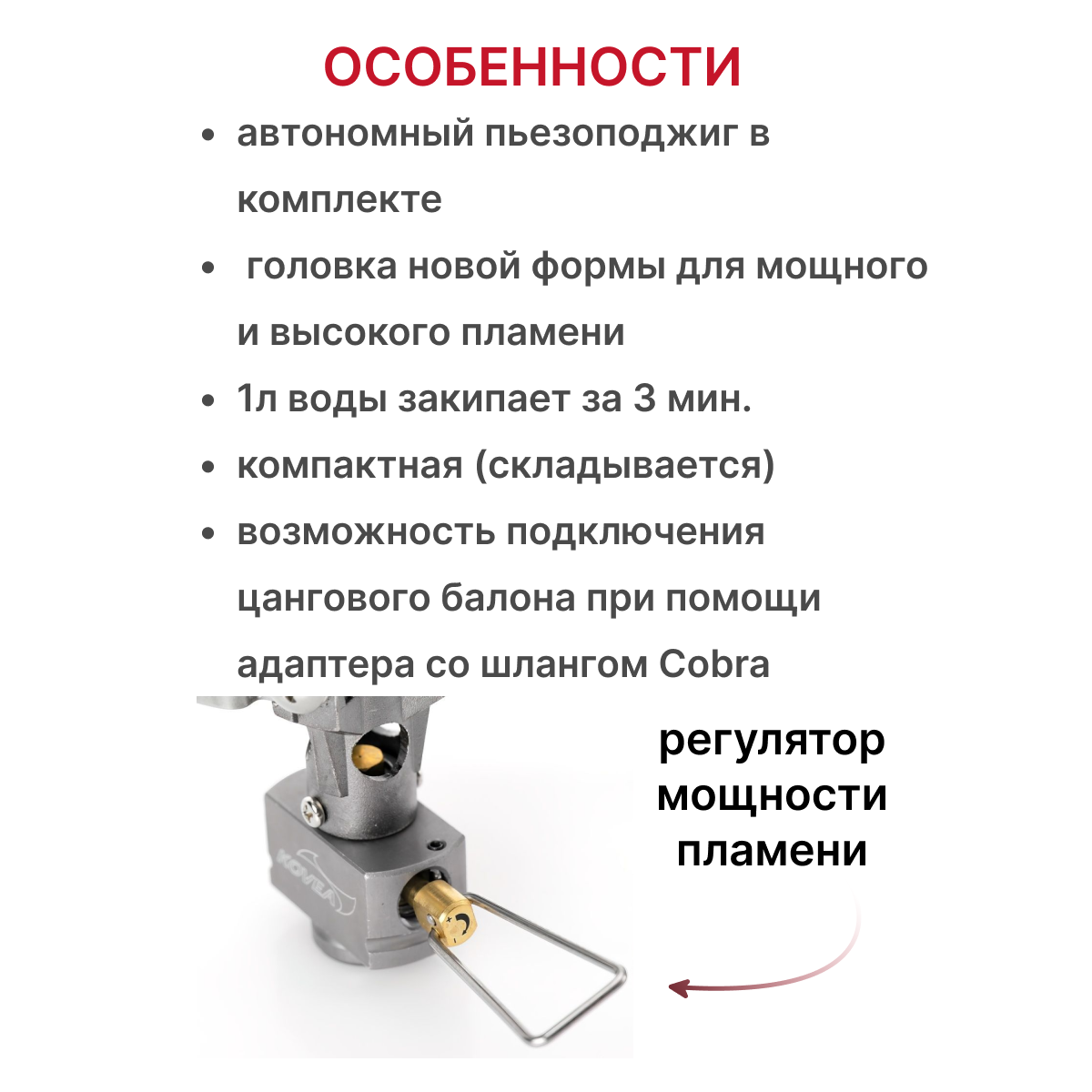 ОСОБЕННОСТИ

• автономный пьезоподжиг в комплекте
• головка новой формы для мощного и высокого пламени
• 1л воды закипает за 3 мин.
• компактная (складывается)
• возможность подключения цангового балона при помощи адаптера со шлангом Cobra

KOVEA

регулятор мощности пламени