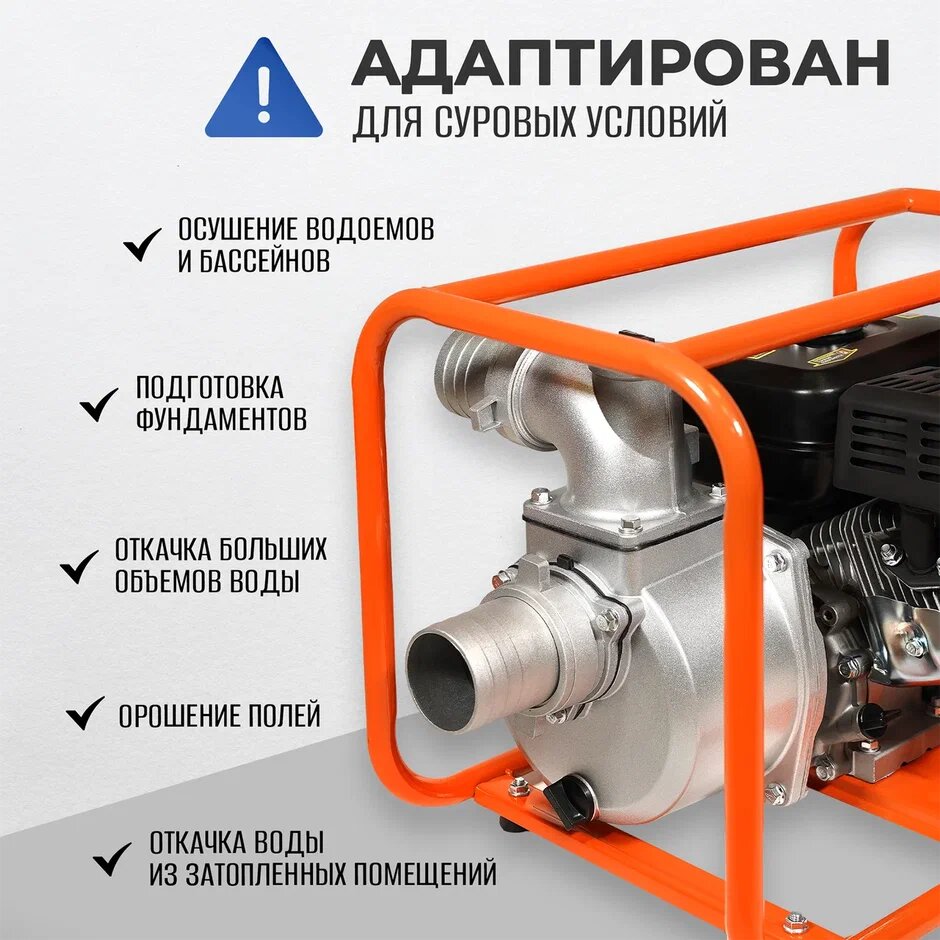 АДАПТИРОВАН
ДЛЯ СУРОВЫХ УСЛОВИЙ

ОСУШЕНИЕ ВОДОЕМОВ И БАССЕЙНОВ

ПОДГОТОВКА ФУНДАМЕНТОВ

ОТКАЧКА БОЛЬШИХ ОБЪЕМОВ ВОДЫ

ОРОШЕНИЕ ПОЛЕЙ

ОТКАЧКА ВОДЫ ИЗ ЗАТОПЛЕННЫХ ПОМЕЩЕНИЙ