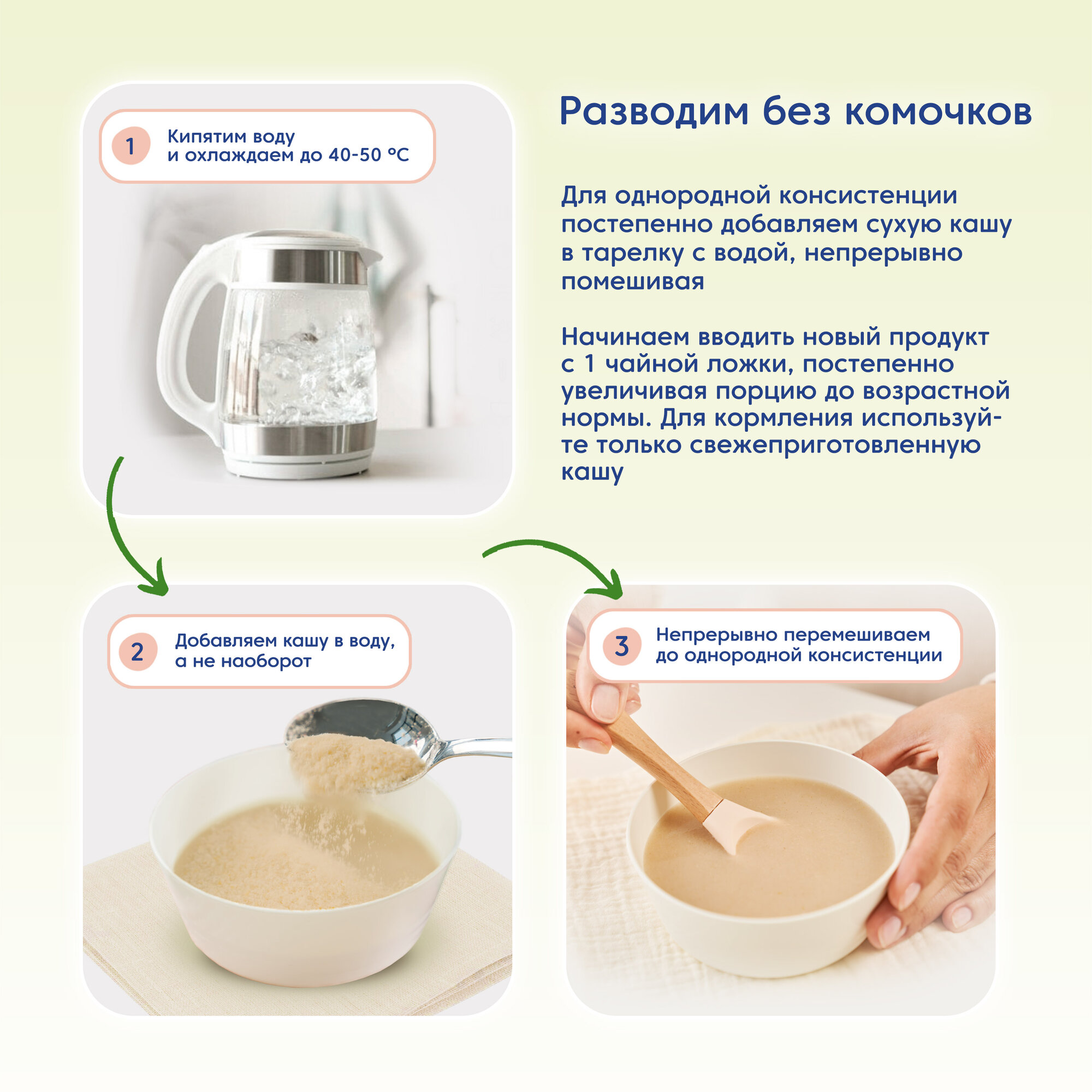 1 Кипятим воду и охлаждаем до 40-50 °C

Разводим без комочков

Для однородной консистенции постепенно добавляем сухую кашу в тарелку с водой, непрерывно помешивая

Начинаем вводить новый продукт с 1 чайной ложки, постепенно увеличивая порцию до возрастной нормы. Для кормления используйте только свежеприготовленную кашу

2 Добавляем кашу в воду, а не наоборот

3 Непрерывно перемешиваем до однородной консистенции