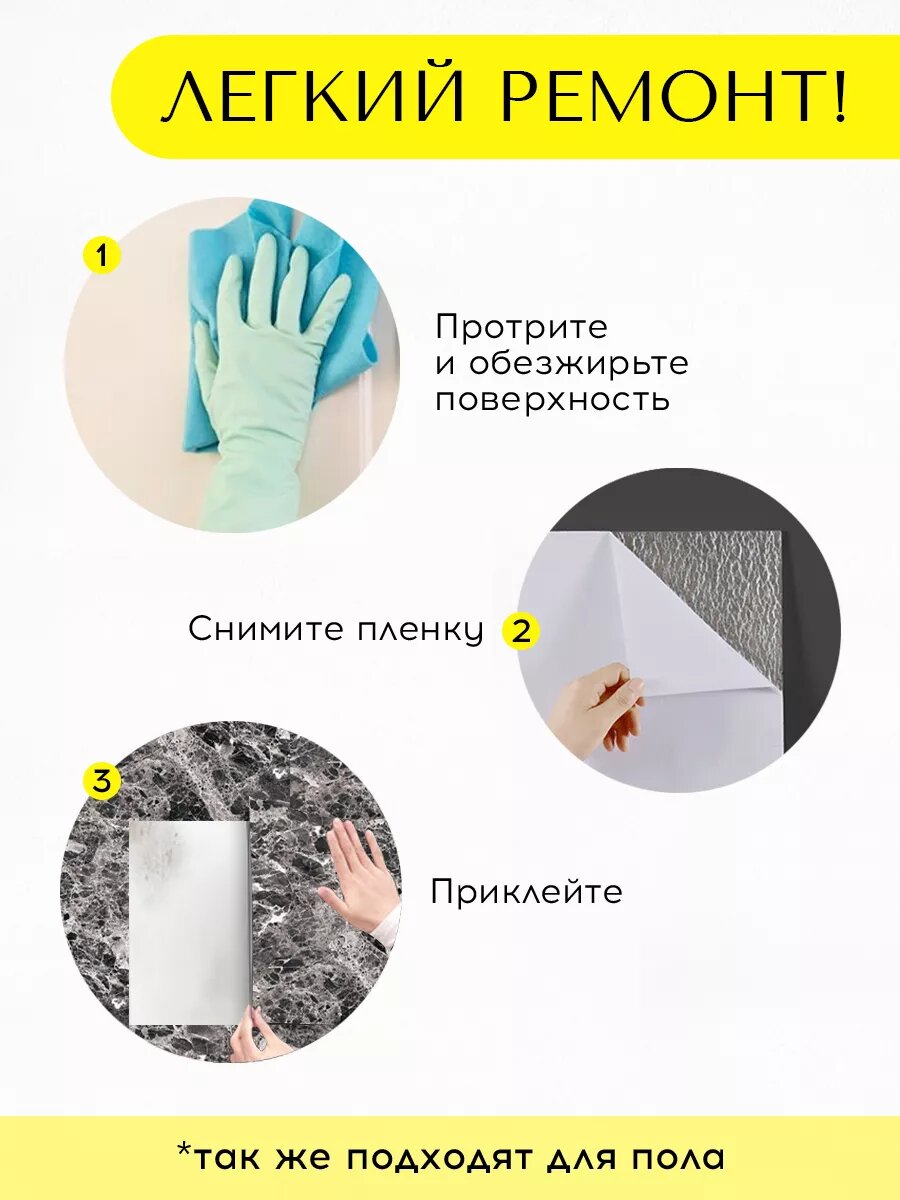 ЛЕГКИЙ РЕМОНТ!

1

Протрите и обезжирьте поверхность

Снимите пленку 2

3

Приклейте

*так же подходят для пола