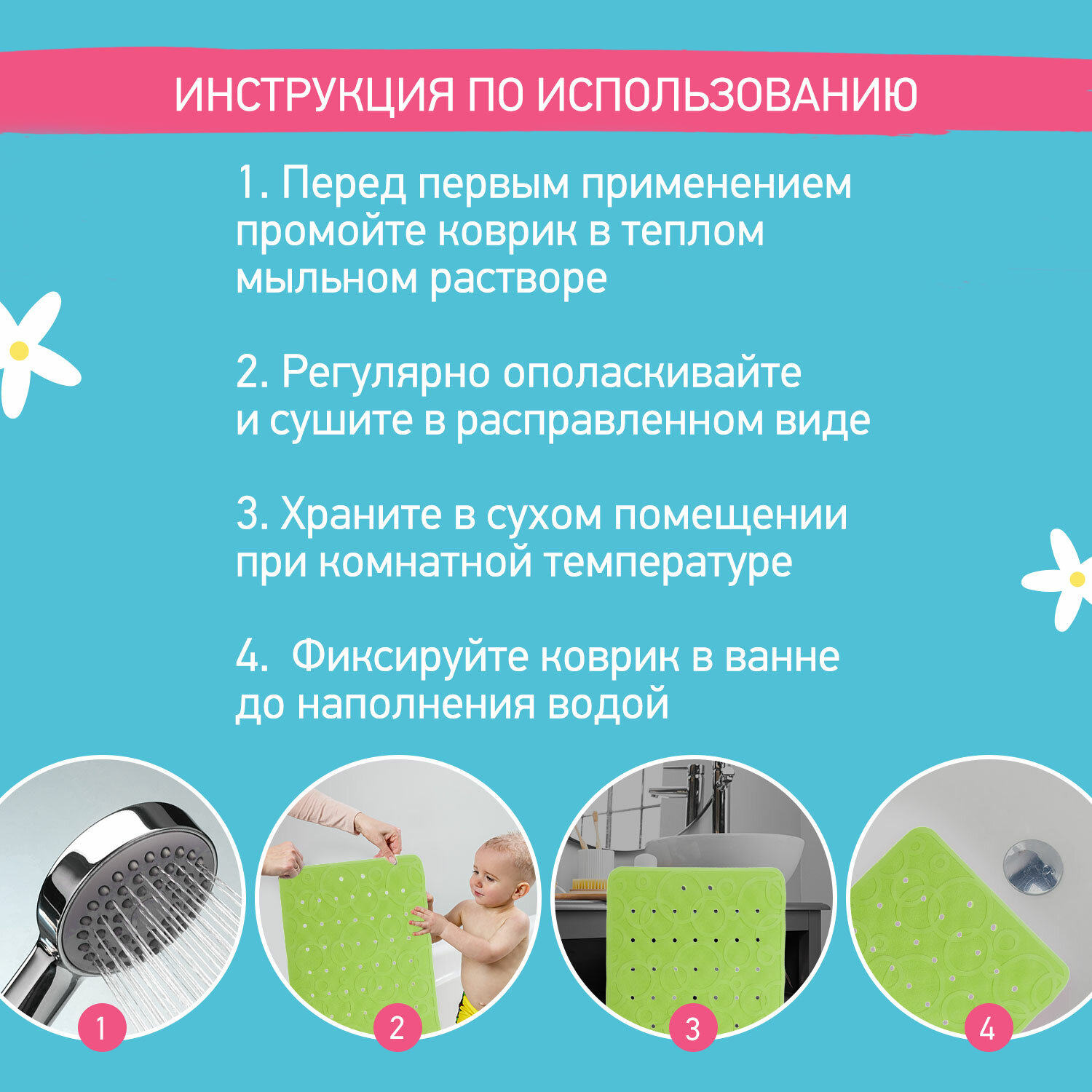 ИНСТРУКЦИЯ ПО ИСПОЛЬЗОВАНИЮ

1. Перед первым применением промойте коврик в теплом мыльном растворе

2. Регулярно ополаскивайте и сушите в расправленном виде

3. Храните в сухом помещении при комнатной температуре

4. Фиксируйте коврик в ванне до наполнения водой

1

2

3

4