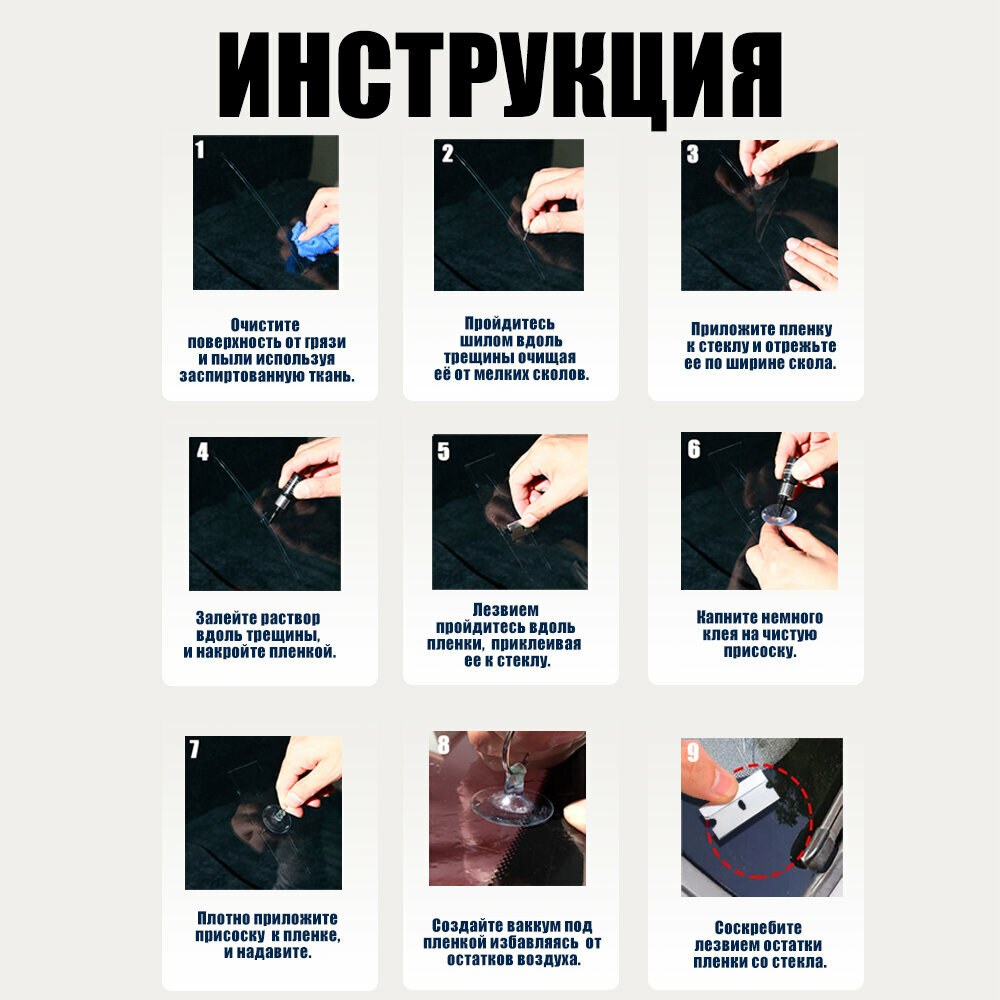 ИНСТРУКЦИЯ

1

Очистите поверхность от грязи и пыли используя заспиртованную ткань.

2

Пройдитесь шилом вдоль трещины очищая её от мелких сколов.

3

Приложите пленку к стеклу и отрежьте ее по ширине скола.

4

Залейте раствор вдоль трещины, и накройте пленкой.

5

Лезвием пройдитесь вдоль пленки, приклеивая ее к стеклу.

6

Капните немного клея на чистую присоску.

7

Плотно приложите присоску к пленке, и надавите.

8

Создайте ваккум под пленкой избавляясь от остатков воздуха.

9

Соскребите лезвием остатки пленки со стекла.