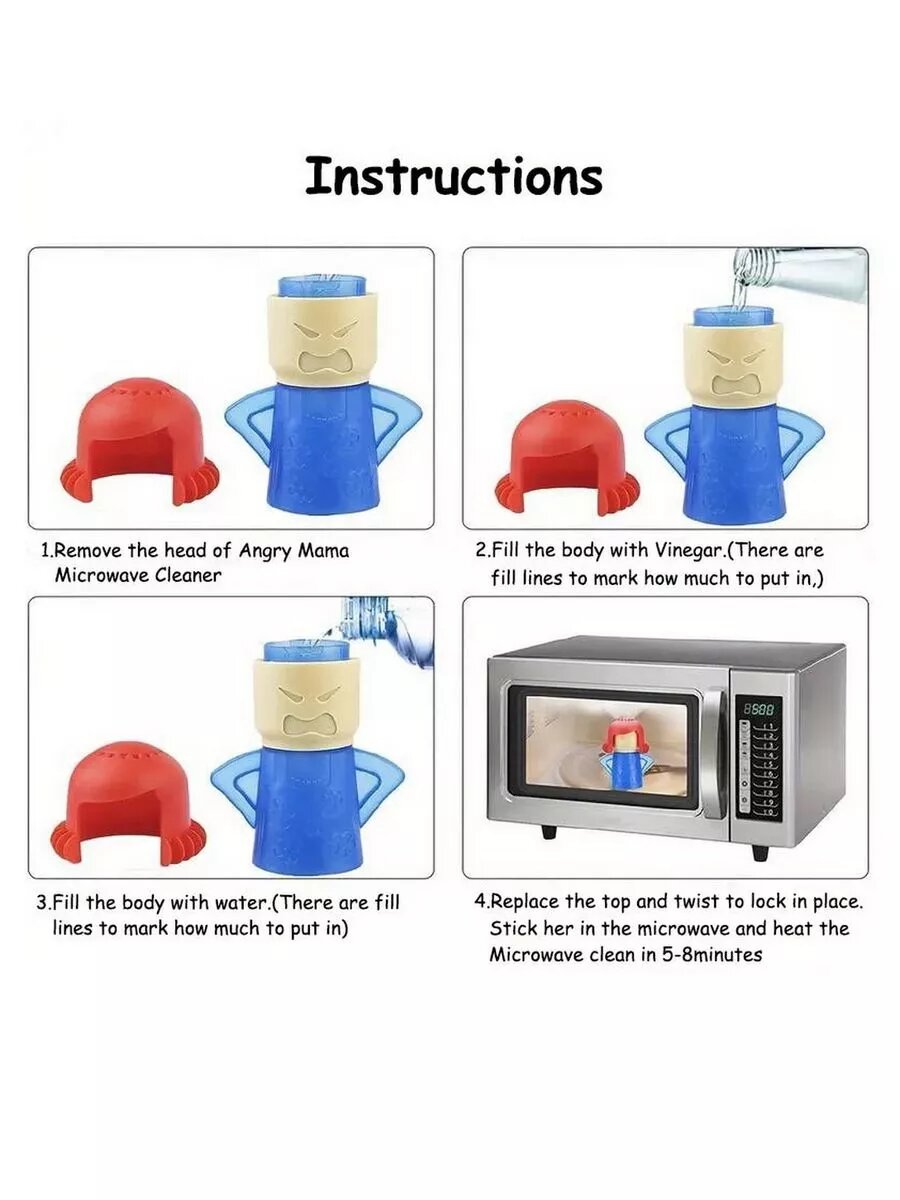 Instructions

1.Remove the head of Angry Mama Microwave Cleaner

2.Fill the body with Vinegar.(There are fill lines to mark how much to put in,)

3.Fill the body with water.(There are fill lines to mark how much to put in)

4.Replace the top and twist to lock in place. Stick her in the microwave and heat the Microwave clean in 5-8minutes