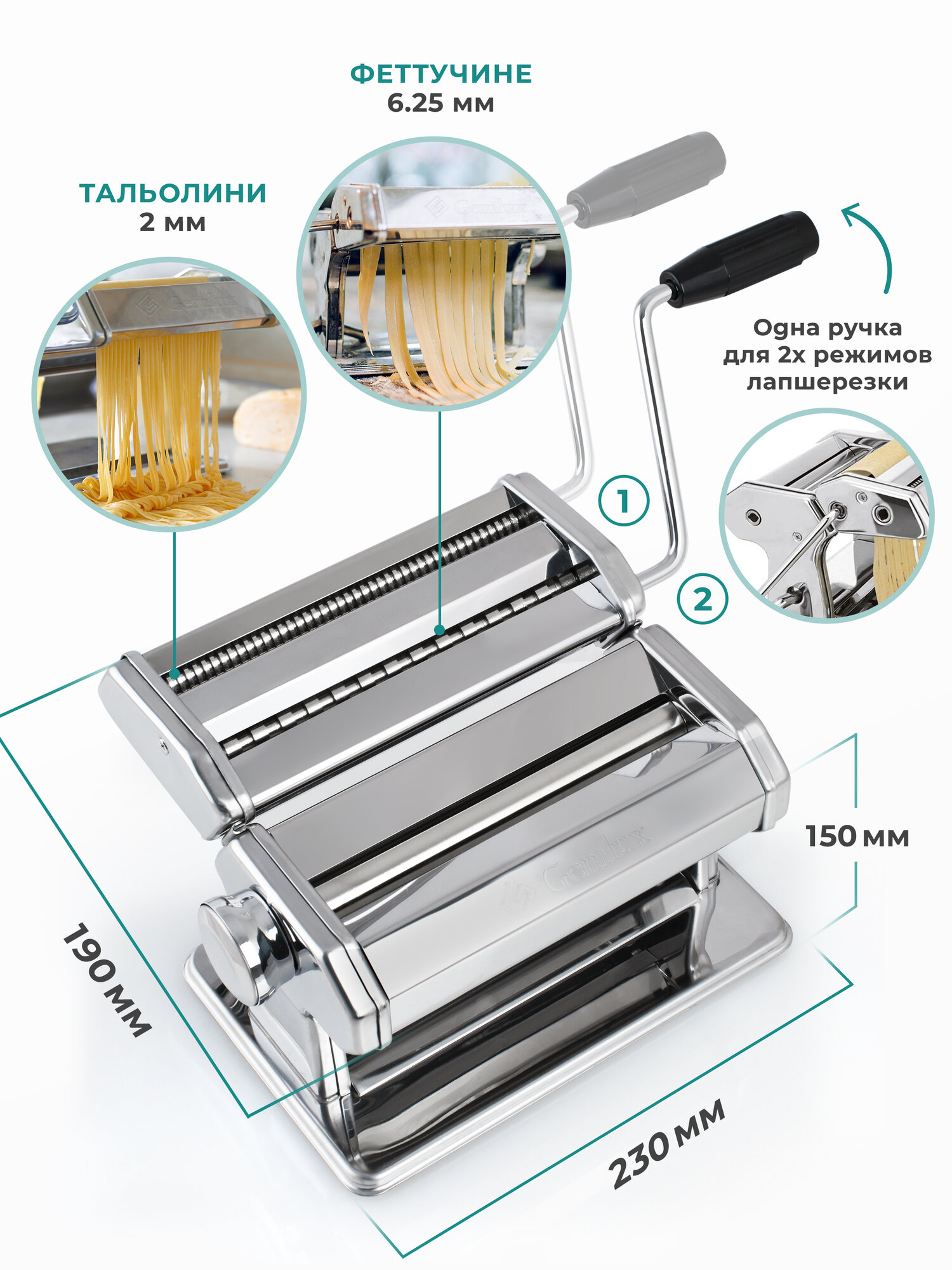 ФЕТТУЧИНЕ
6.25 мм

ТАЛЬОЛИНИ
2 мм

Gemlux

Gemlux

Одна ручка для 2х режимов лапшерезки

1

2

Gemlux

150 мм

190 мм

230 мм