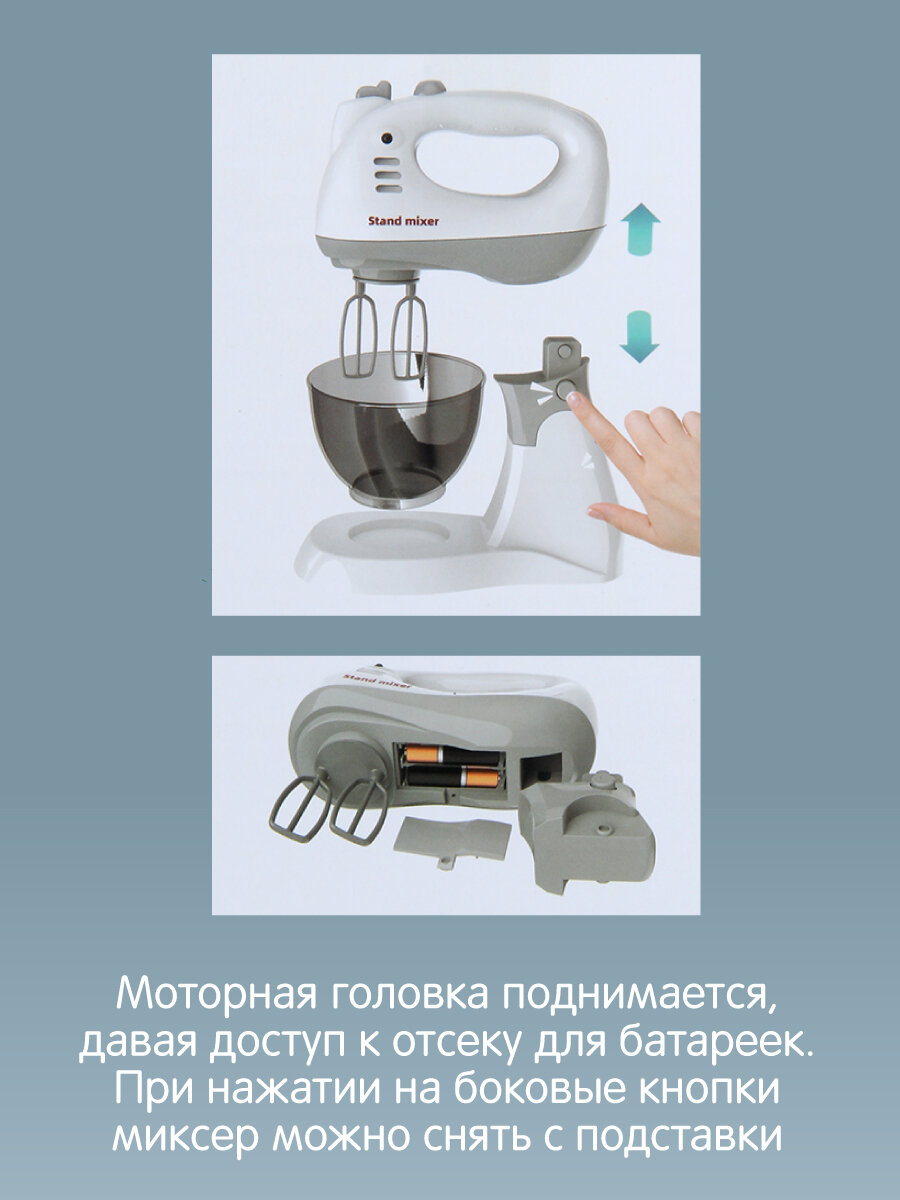 Stand mixer

Stand mixer

Моторная головка поднимается, давая доступ к отсеку для батареек. При нажатии на боковые кнопки миксер можно снять с подставки