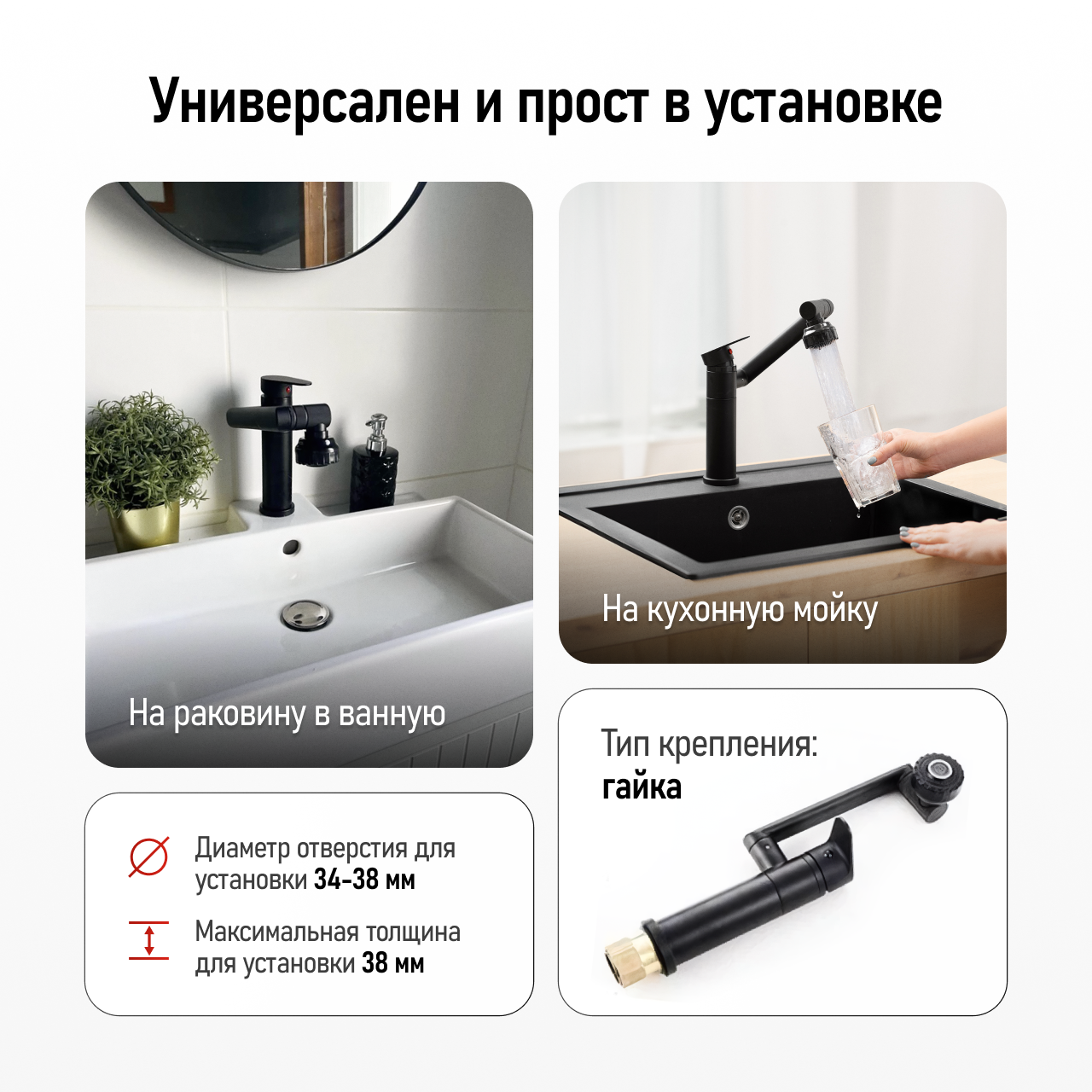 Универсален и прост в установке

На раковину в ванную

На кухонную мойку

Диаметр отверстия для установки 34-38 мм

Максимальная толщина для установки 38 мм

Тип крепления: гайка