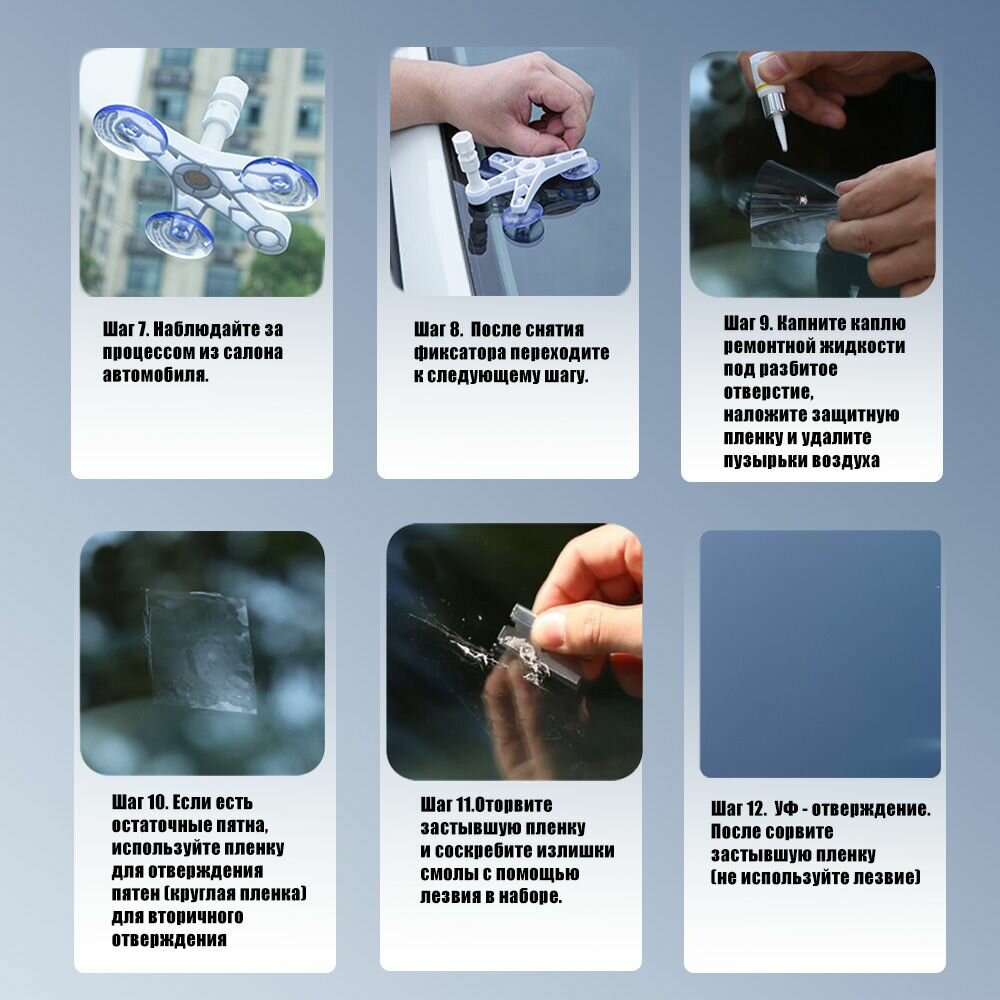 Шаг 7. Наблюдайте за процессом из салона автомобиля.

Шаг 8. После снятия фиксатора переходите к следующему шагу.

Шаг 9. Капните каплю ремонтной жидкости под разбитое отверстие, наложите защитную пленку и удалите пузырьки воздуха

Шаг 10. Если есть остаточные пятна, используйте пленку для отверждения пятен (круглая пленка) для вторичного отверждения

Шаг 11.Оторвите застывшую пленку и соскребите излишки смолы с помощью лезвия в наборе.

Шаг 12. УФ - отверждение. После сорвите застывшую пленку (не используйте лезвие)