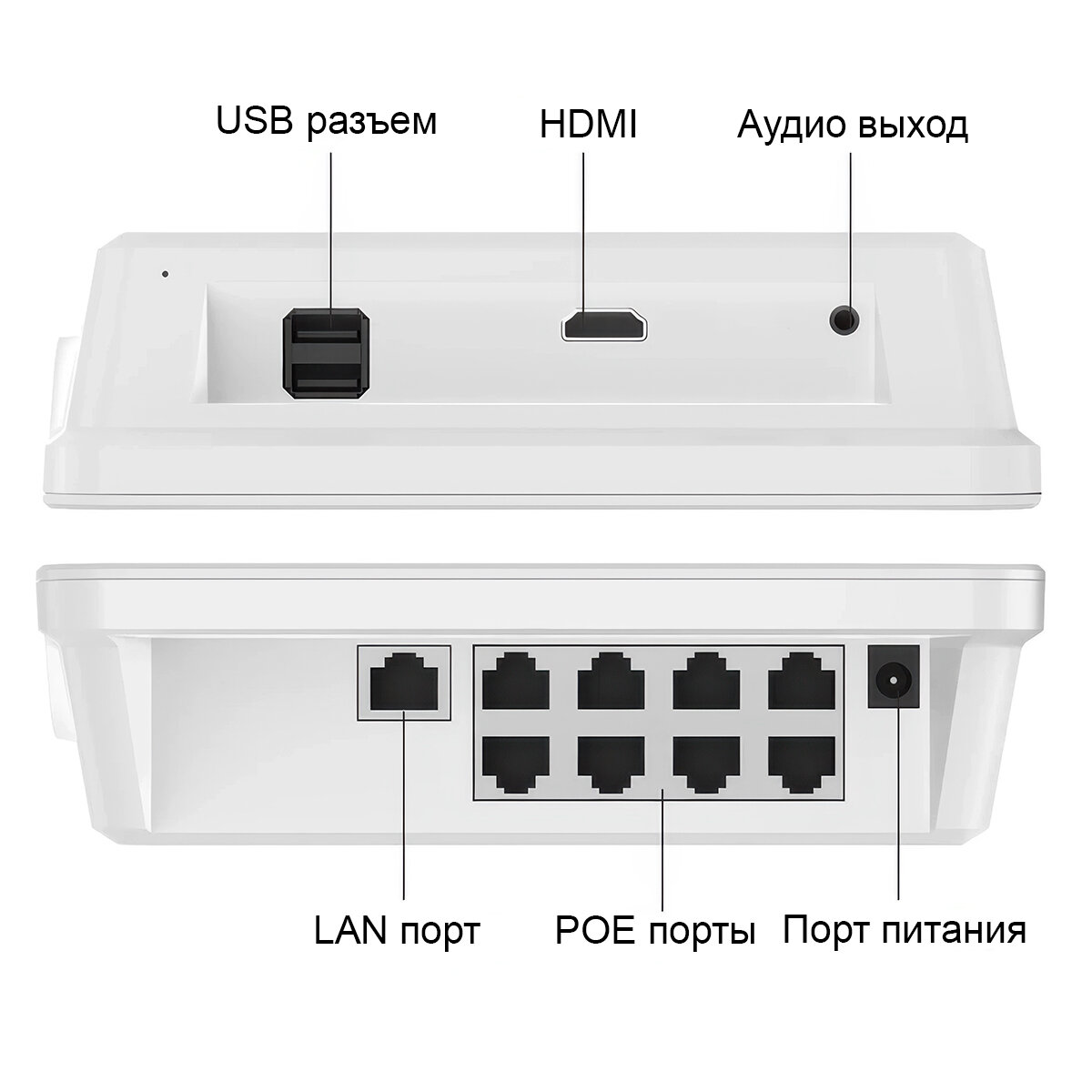 USB разъем
HDMI
Аудио выход

LAN порт
POE порты
Порт питания