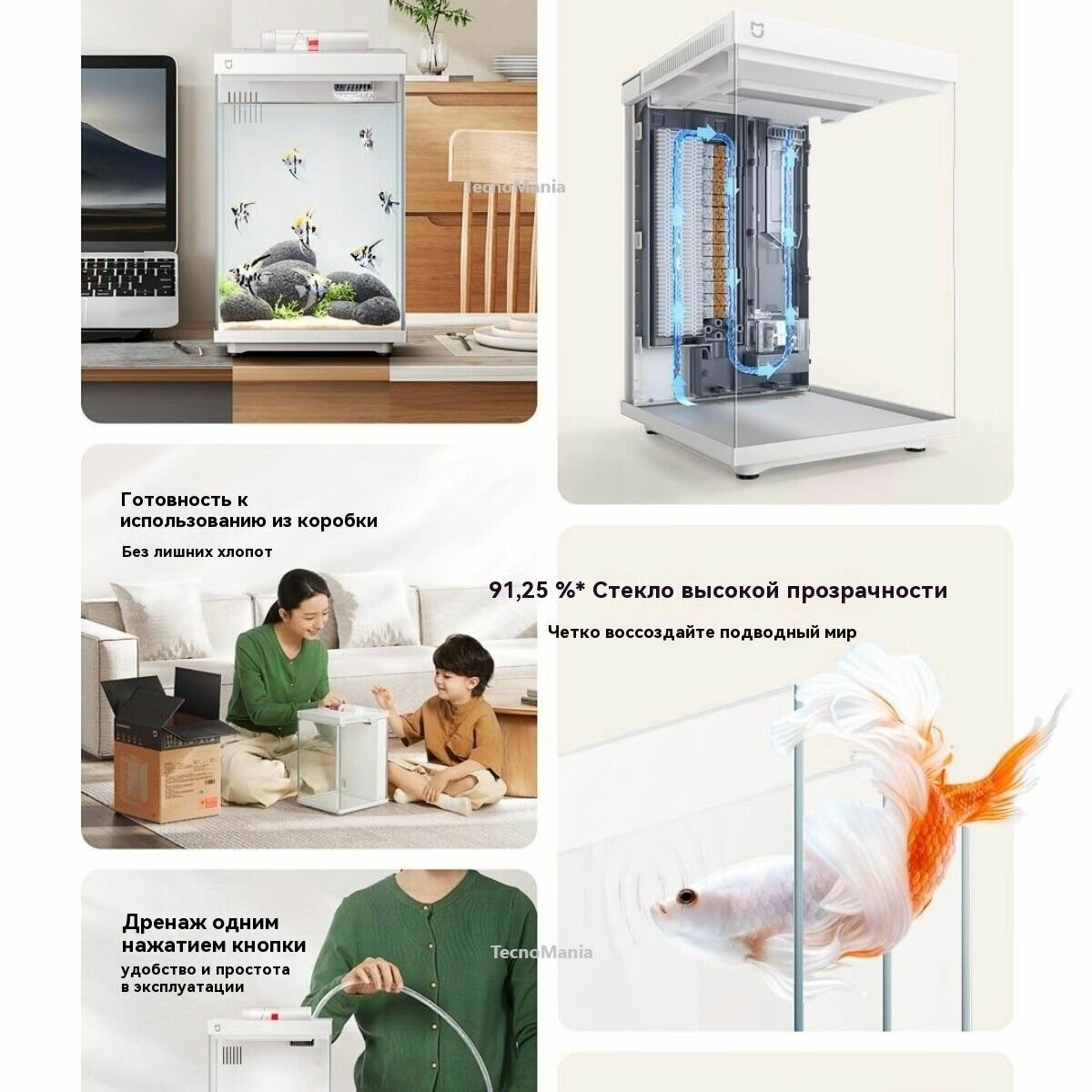 TecnoMania

Готовность к использованию из коробки

Без лишних хлопот

91,25 %* Стекло высокой прозрачности

Четко воссоздайте подводный мир

Дренаж одним нажатием кнопки

удобство и простота в эксплуатации

TecnoMania