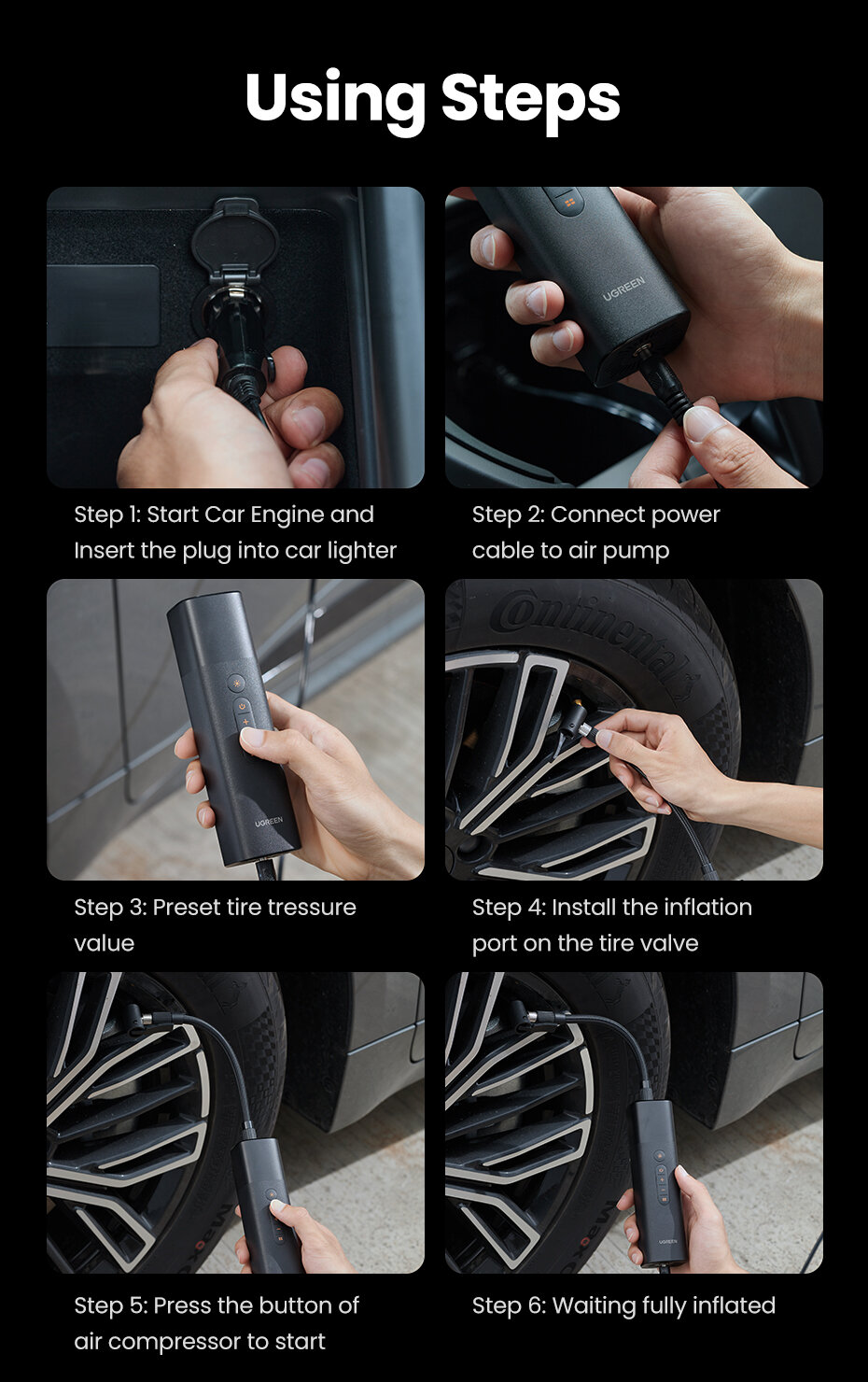 Using Steps

UGREEN

Step 1: Start Car Engine and Insert the plug into car lighter

Step 2: Connect power cable to air pump

UGREEN

Continental

Step 3: Preset tire tressure value

Step 4: Install the inflation port on the tire valve

UGREEN

Step 5: Press the button of air compressor to start

Step 6: Waiting fully inflated