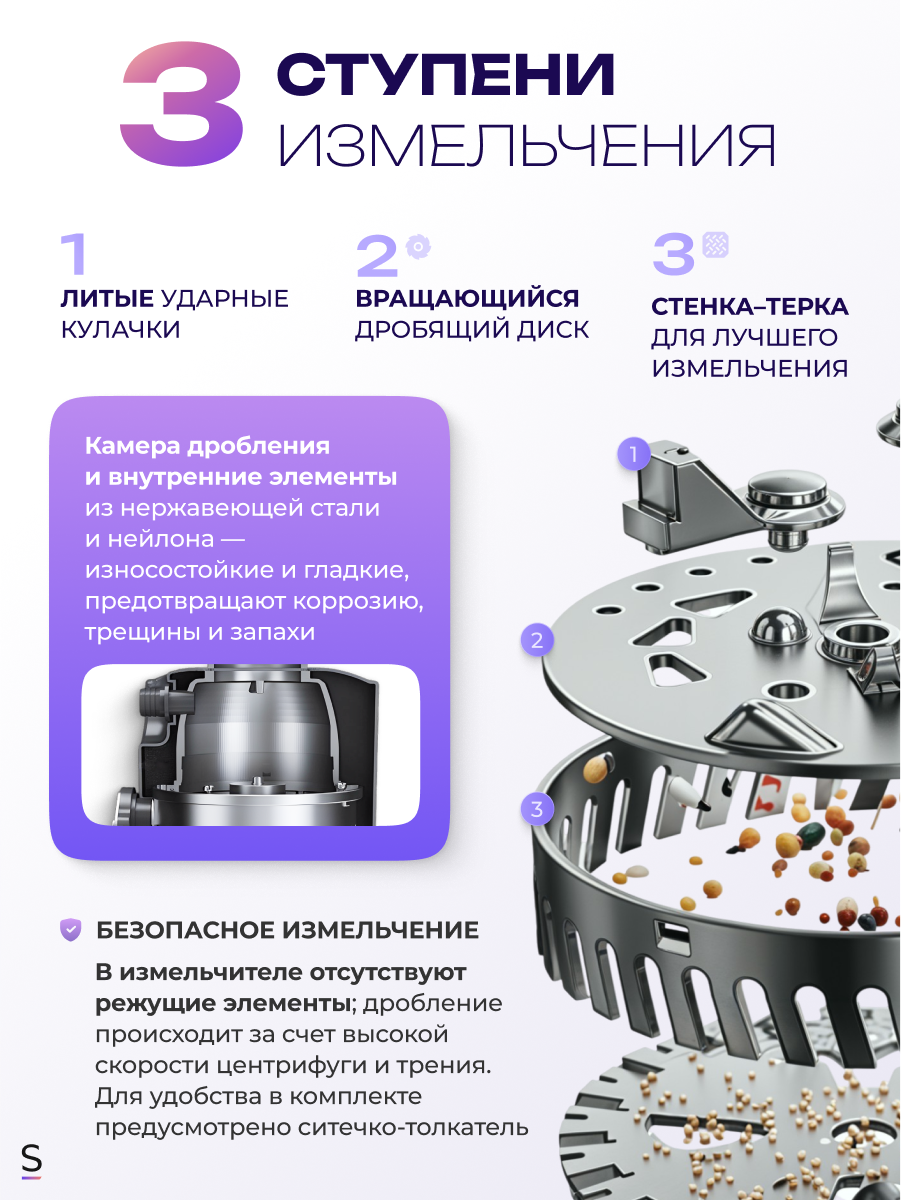 3 СТУПЕНИ ИЗМЕЛЬЧЕНИЯ

1
ЛИТЫЕ УДАРНЫЕ КУЛАЧКИ

2
ВРАЩАЮЩИЙСЯ ДРОБЯЩИЙ ДИСК

3
СТЕНКА–ТЕРКА ДЛЯ ЛУЧШЕГО ИЗМЕЛЬЧЕНИЯ

Камера дробления и внутренние элементы из нержавеющей стали и нейлона — износостойкие и гладкие, предотвращают коррозию, трещины и запахи

1
2
3

БЕЗОПАСНОЕ ИЗМЕЛЬЧЕНИЕ

В измельчителе отсутствуют режущие элементы; дробление происходит за счет высокой скорости центрифуги и трения. Для удобства в комплекте предусмотрено ситечко-толкатель

S